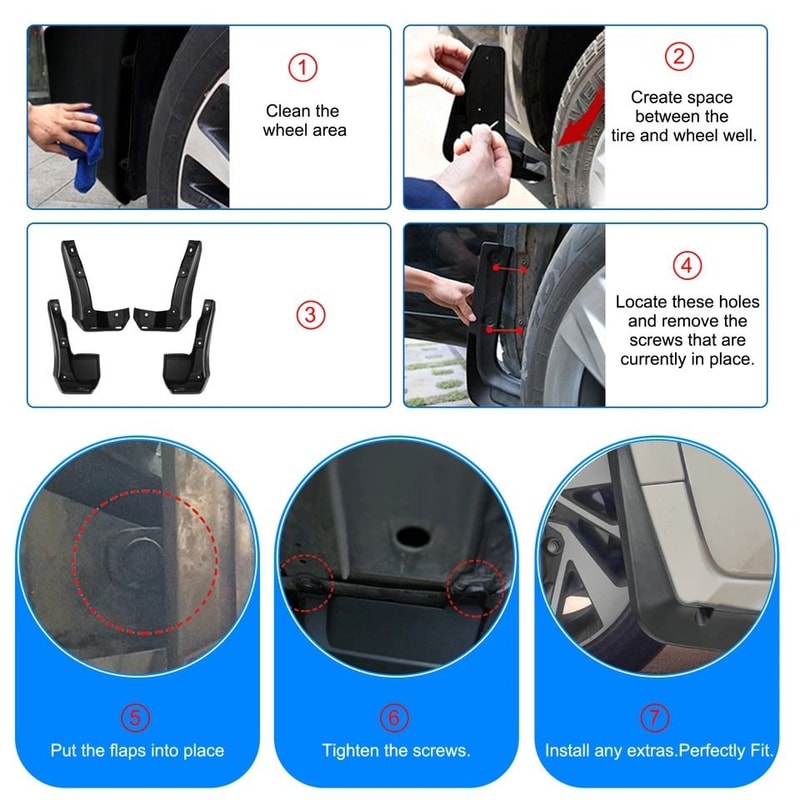 ①
Clean the wheel area

②
Create space between the tire and wheel well.

③

④
Locate these holes and remove the screws that are currently in place.

⑤
Put the flaps into place

⑥
Tighten the screws.

⑦
Install any extras.Perfectly Fit.