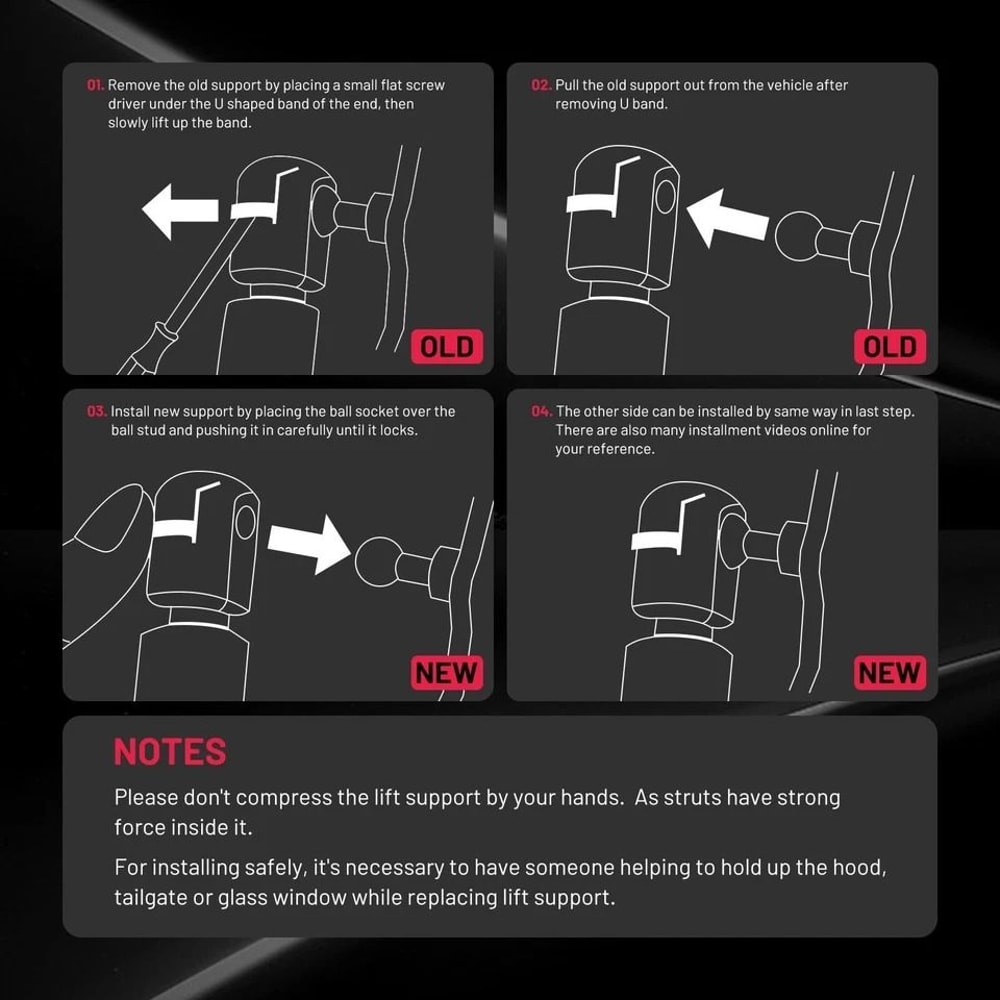 01. Remove the old support by placing a small flat screw driver under the U shaped band of the end, then slowly lift up the band.

OLD

02. Pull the old support out from the vehicle after removing U band.

OLD

03. Install new support by placing the ball socket over the ball stud and pushing it in carefully until it locks.

NEW

04. The other side can be installed by same way in last step. There are also many installment videos online for your reference.

NEW

NOTES

Please don't compress the lift support by your hands. As struts have strong force inside it.

For installing safely, it's necessary to have someone helping to hold up the hood, tailgate or glass window while replacing lift support.