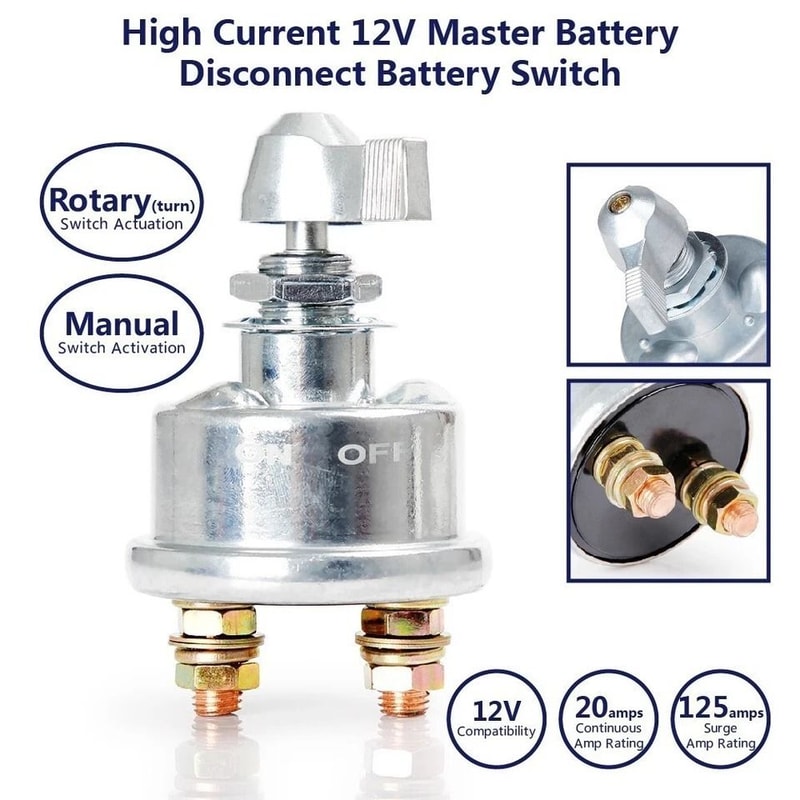 High Current 12V Master Battery Disconnect Battery Switch

Rotary(turn)
Switch Actuation

Manual
Switch Activation

ON OFF

12V
Compatibility

20amps
Continuous
Amp Rating

125amps
Surge
Amp Rating