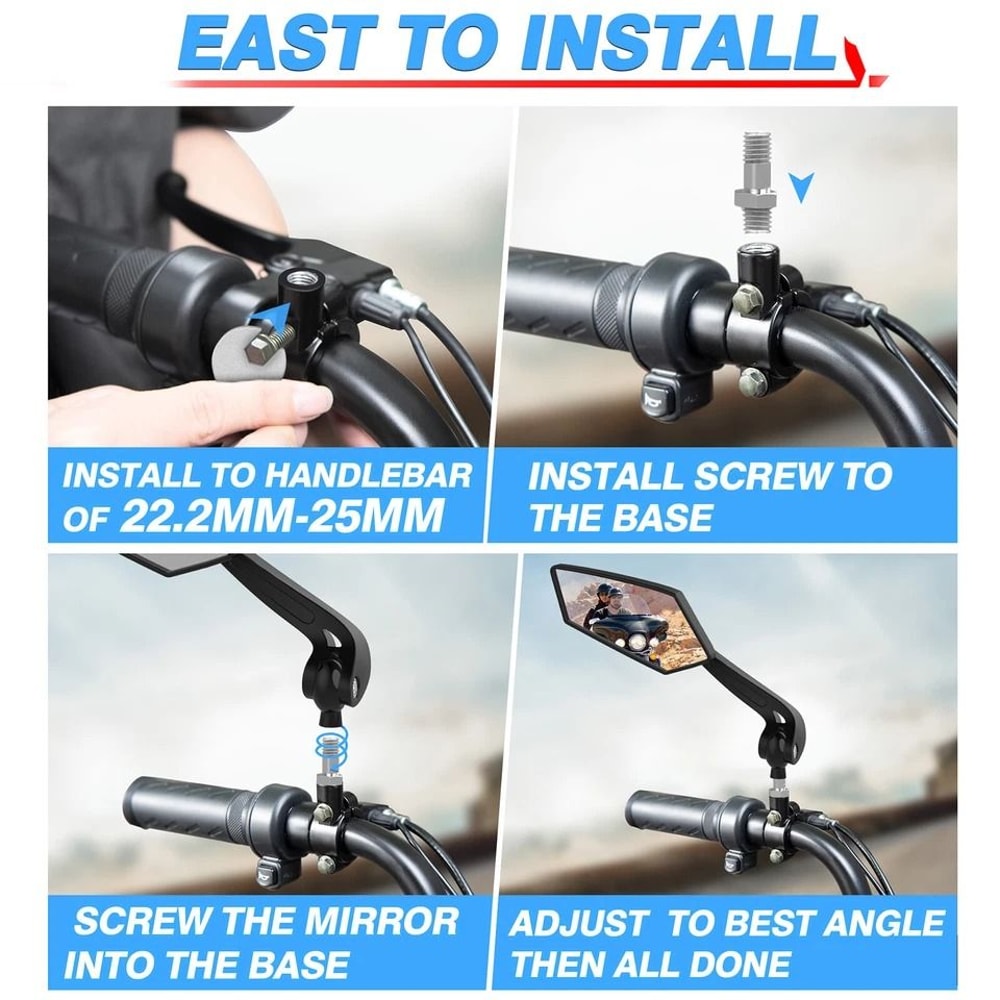 EAST TO INSTALL

INSTALL TO HANDLEBAR OF 22.2MM-25MM

INSTALL SCREW TO THE BASE

SCREW THE MIRROR INTO THE BASE

ADJUST TO BEST ANGLE THEN ALL DONE