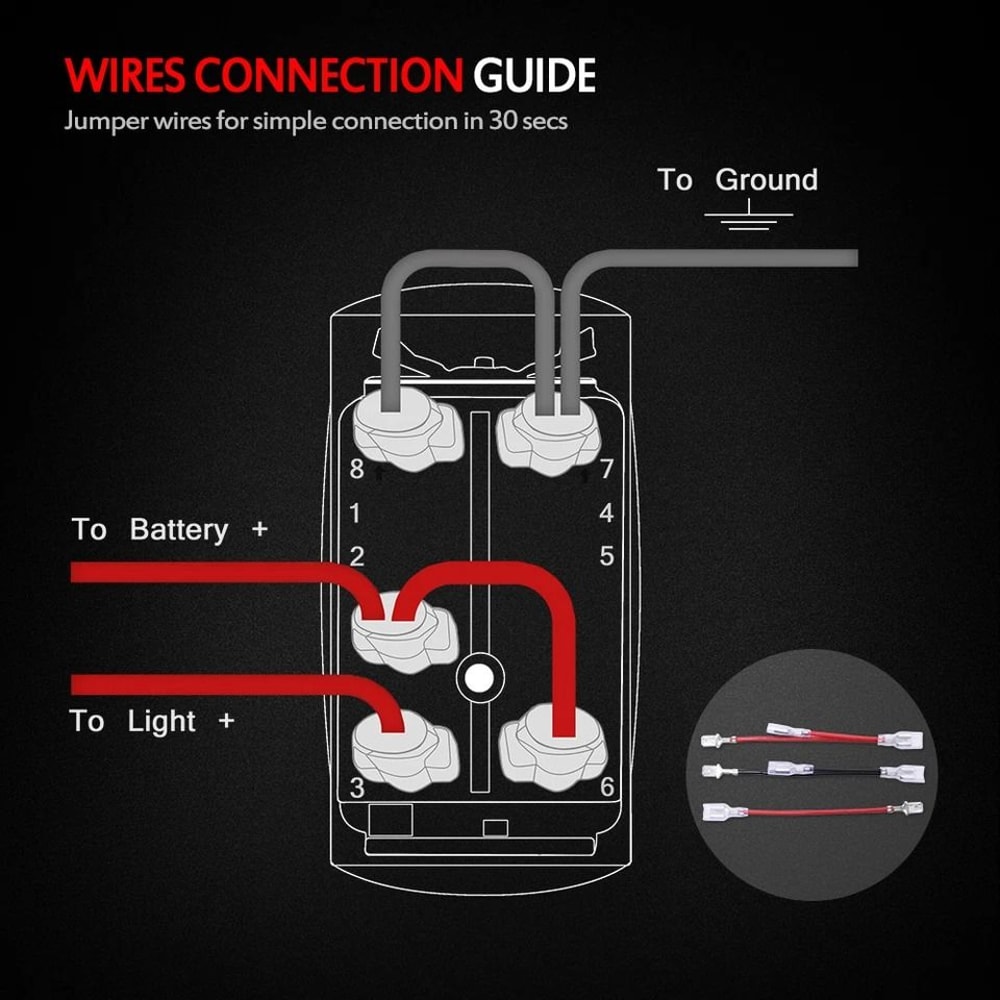 WIRES CONNECTION GUIDE
Jumper wires for simple connection in 30 secs

To Ground

8
7
1
4
2
5

To Battery +

To Light +

3
6