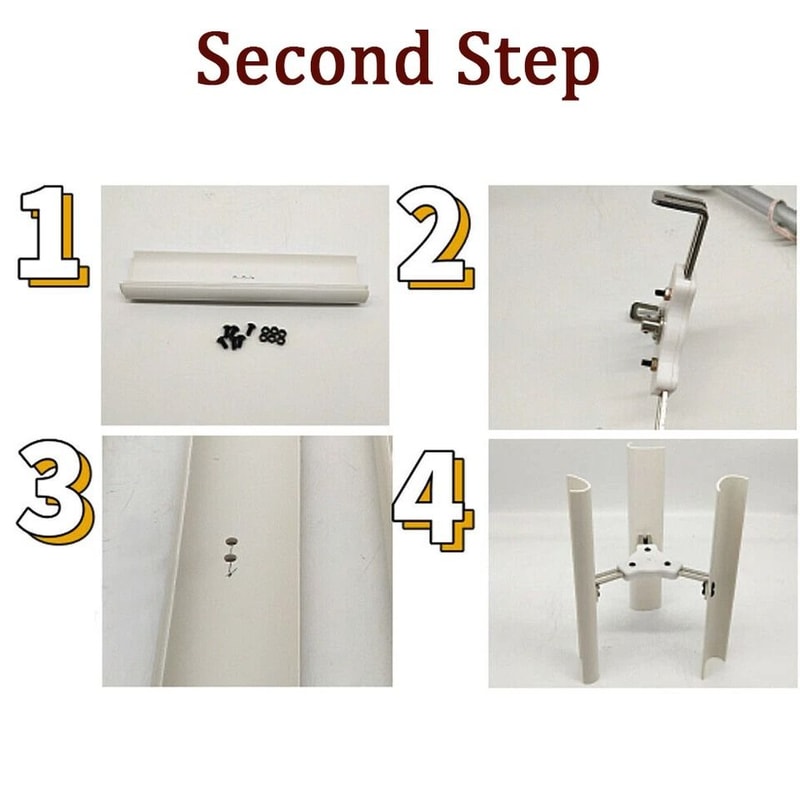 Second Step

1

2

3

4