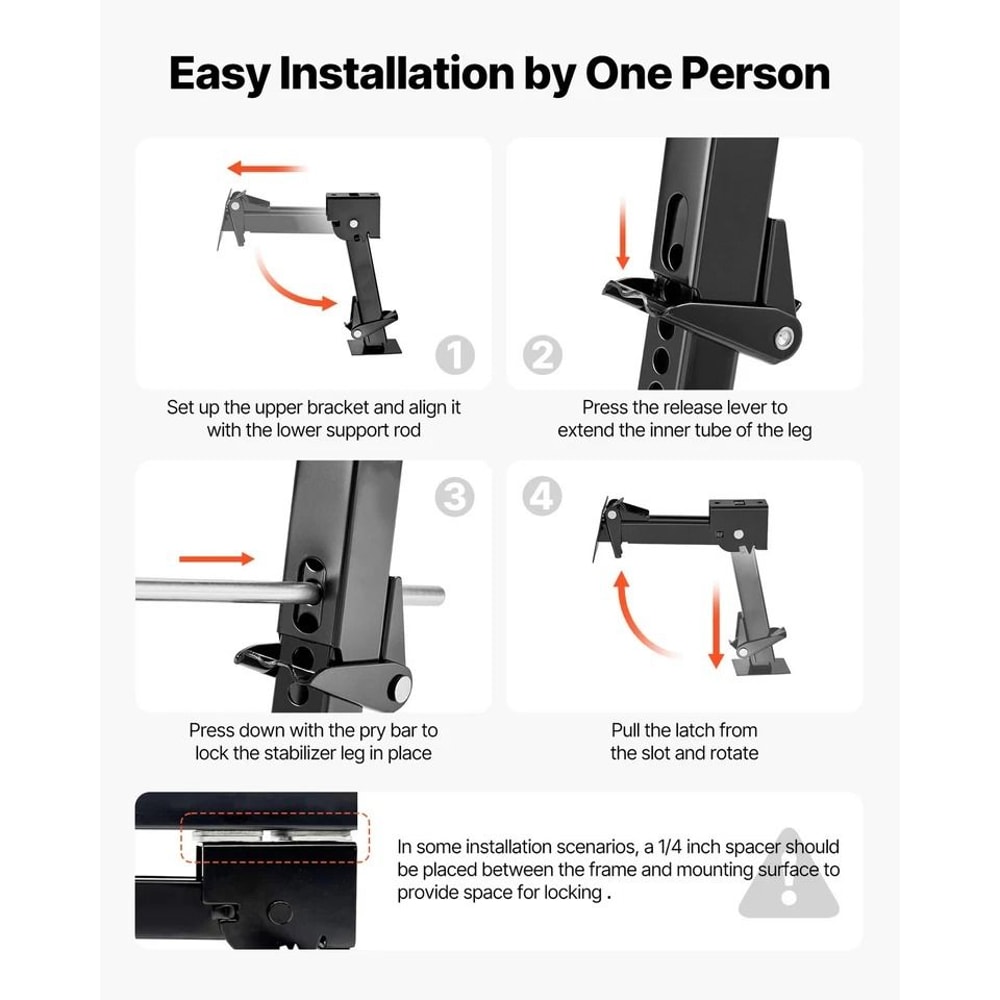 Easy Installation by One Person

1

Set up the upper bracket and align it with the lower support rod

2

Press the release lever to extend the inner tube of the leg

3

Press down with the pry bar to lock the stabilizer leg in place

4

Pull the latch from the slot and rotate

In some installation scenarios, a 1/4 inch spacer should be placed between the frame and mounting surface to provide space for locking .