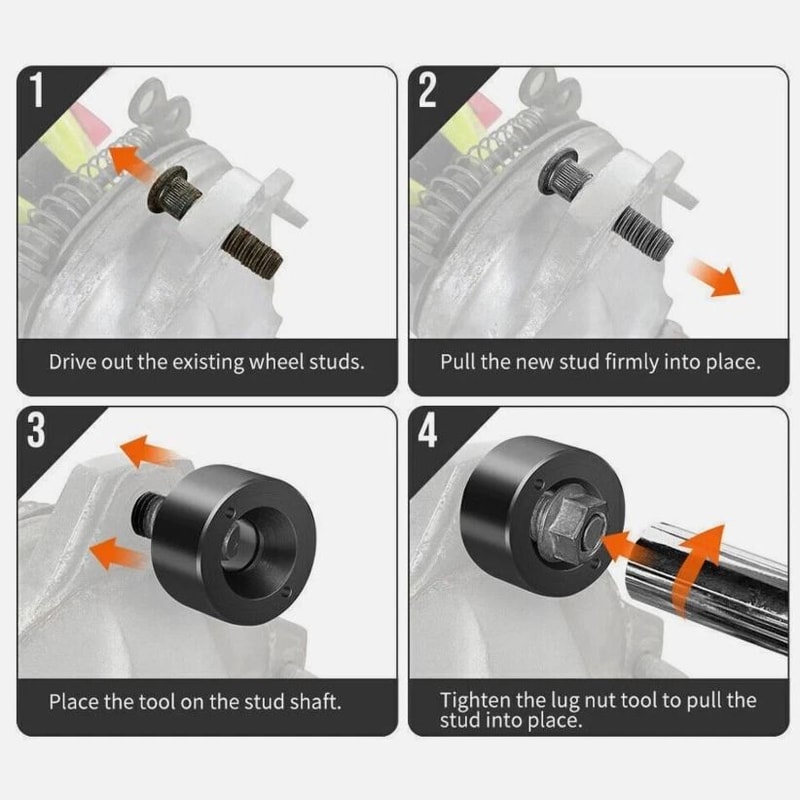 1

Drive out the existing wheel studs.

2

Pull the new stud firmly into place.

3

Place the tool on the stud shaft.

4

Tighten the lug nut tool to pull the stud into place.