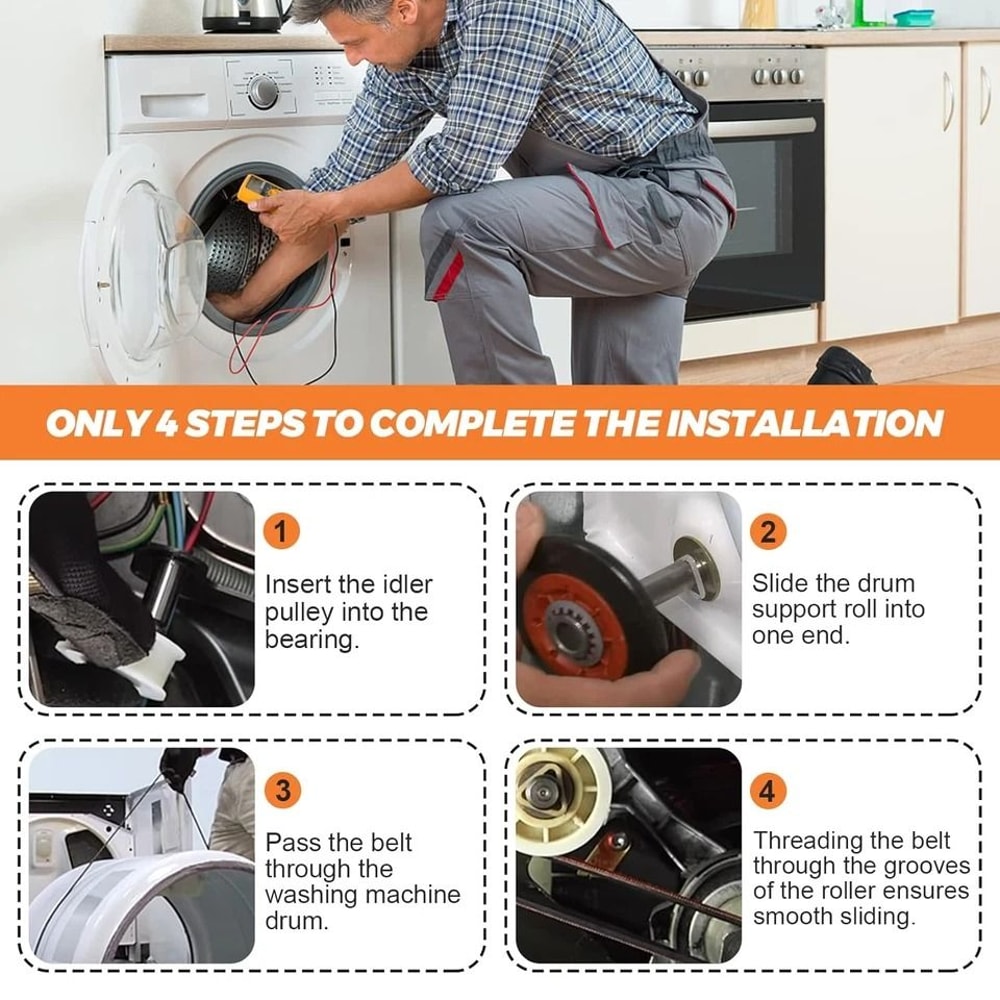 ONLY 4 STEPS TO COMPLETE THE INSTALLATION

1

Insert the idler pulley into the bearing.

2

Slide the drum support roll into one end.

3

Pass the belt through the washing machine drum.

4

Threading the belt through the grooves of the roller ensures smooth sliding.