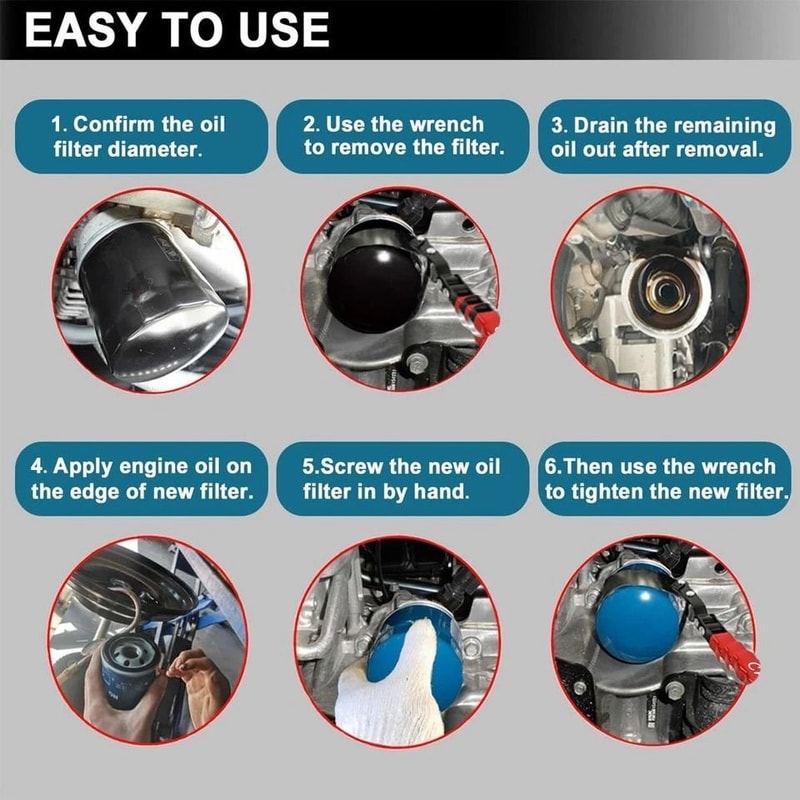 EASY TO USE

1. Confirm the oil filter diameter.

2. Use the wrench to remove the filter.

3. Drain the remaining oil out after removal.

4. Apply engine oil on the edge of new filter.

5.Screw the new oil filter in by hand.

6.Then use the wrench to tighten the new filter.