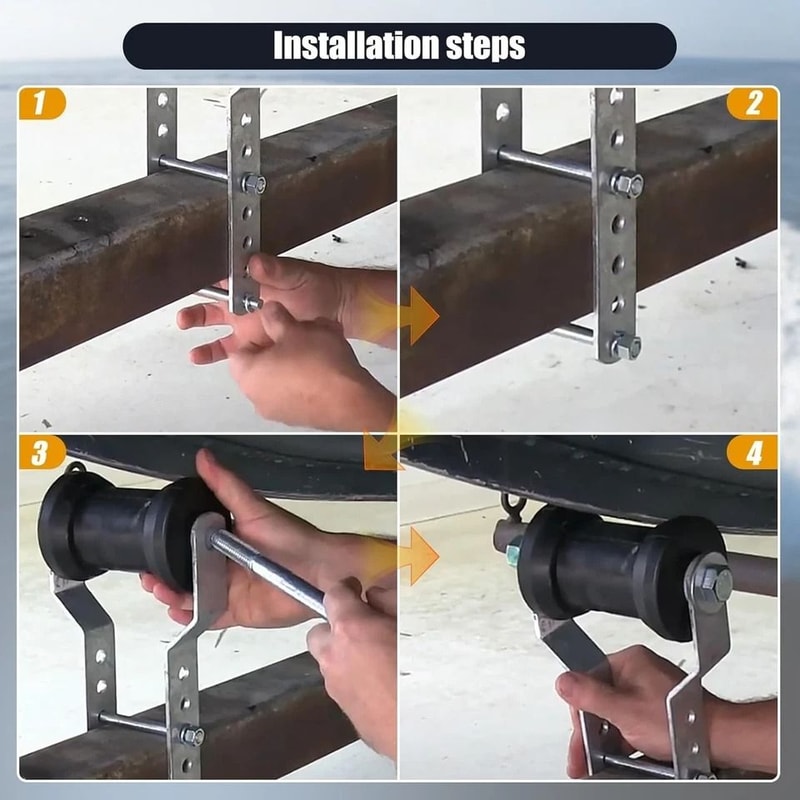 Installation steps

1

2

3

4