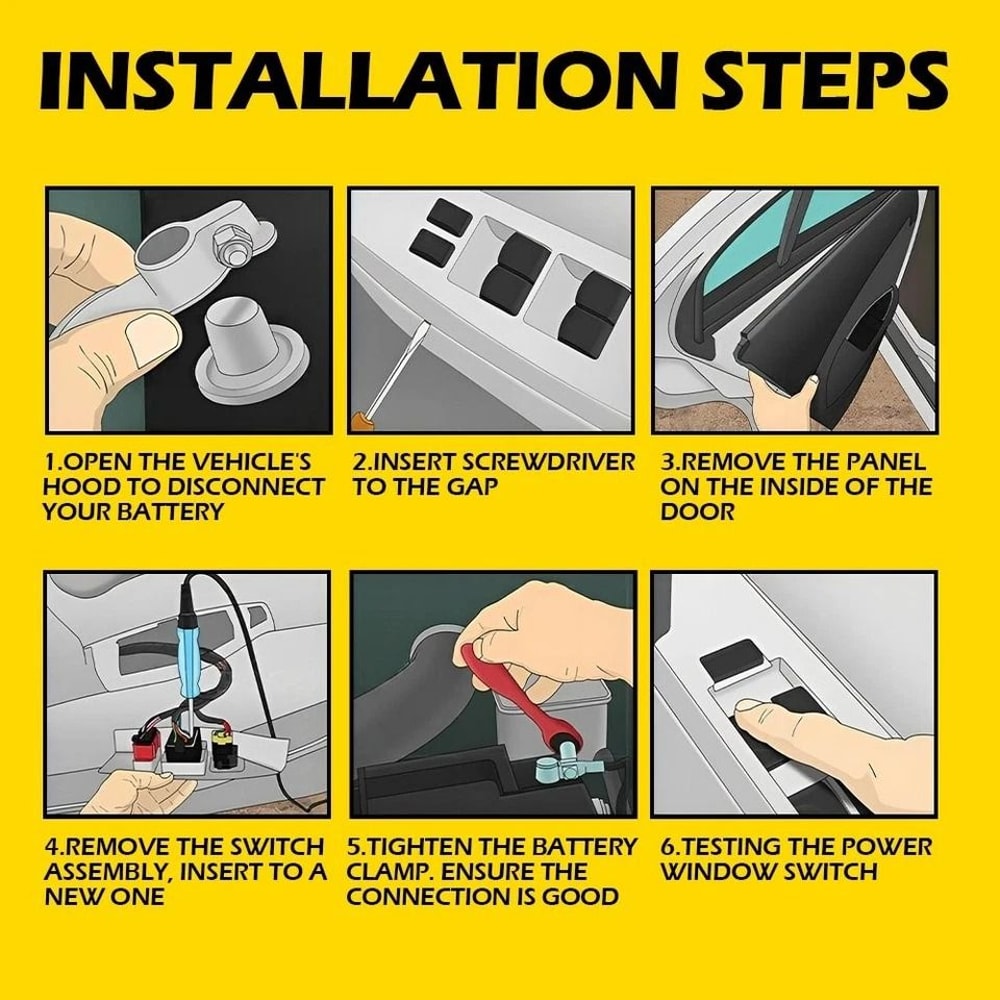 INSTALLATION STEPS

1.OPEN THE VEHICLE'S HOOD TO DISCONNECT YOUR BATTERY

2.INSERT SCREWDRIVER TO THE GAP

3.REMOVE THE PANEL ON THE INSIDE OF THE DOOR

4.REMOVE THE SWITCH ASSEMBLY, INSERT TO A NEW ONE

5.TIGHTEN THE BATTERY CLAMP. ENSURE THE CONNECTION IS GOOD

6.TESTING THE POWER WINDOW SWITCH