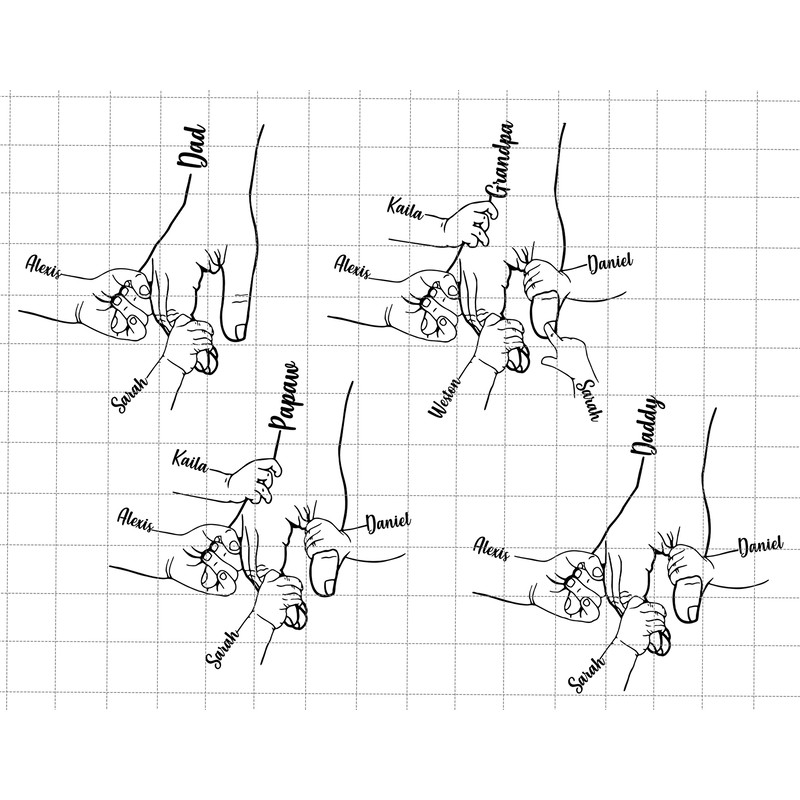 Dad
Alexis
Sarah

Grandpa
Kaila
Alexis
Daniel
Weston
Sarah

Papaw
Kaila
Alexis
Daniel
Sarah

Daddy
Alexis
Daniel
Sarah