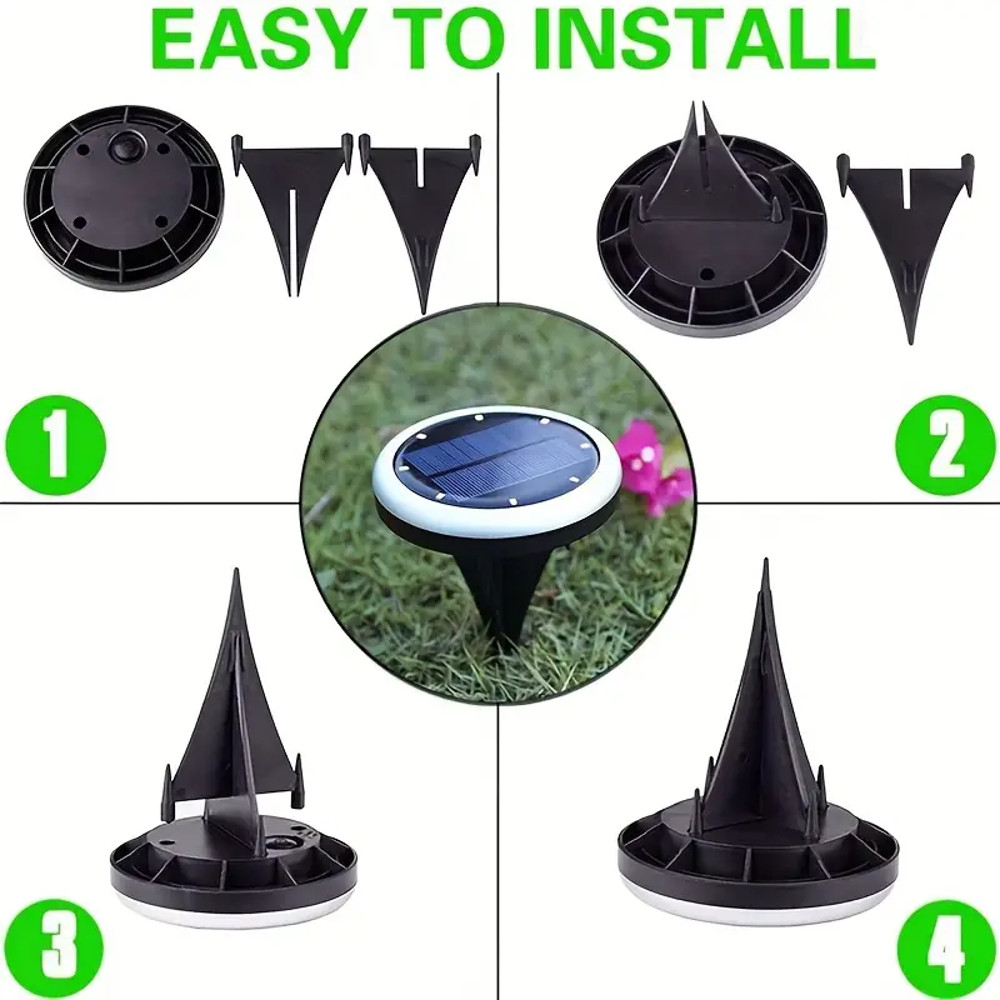 EASY TO INSTALL

1

2

3

4