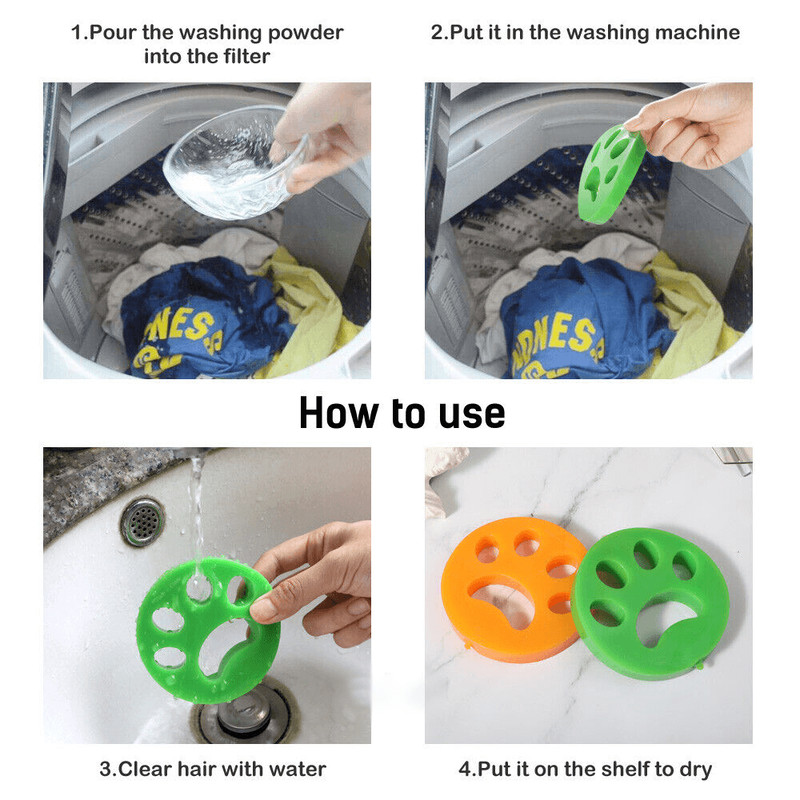 1.Pour the washing powder into the filter

2.Put it in the washing machine

NES

NES

How to use

3.Clear hair with water

4.Put it on the shelf to dry