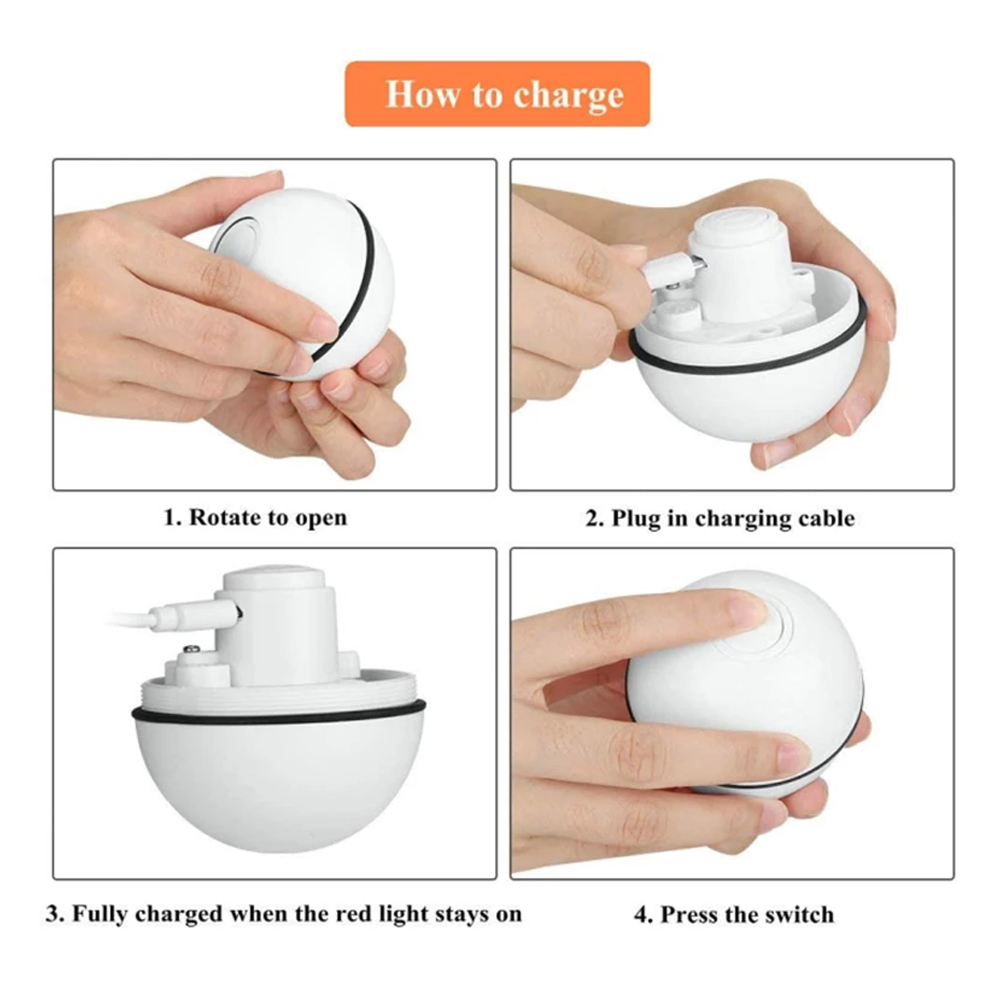 How to charge

1. Rotate to open

2. Plug in charging cable

3. Fully charged when the red light stays on

4. Press the switch