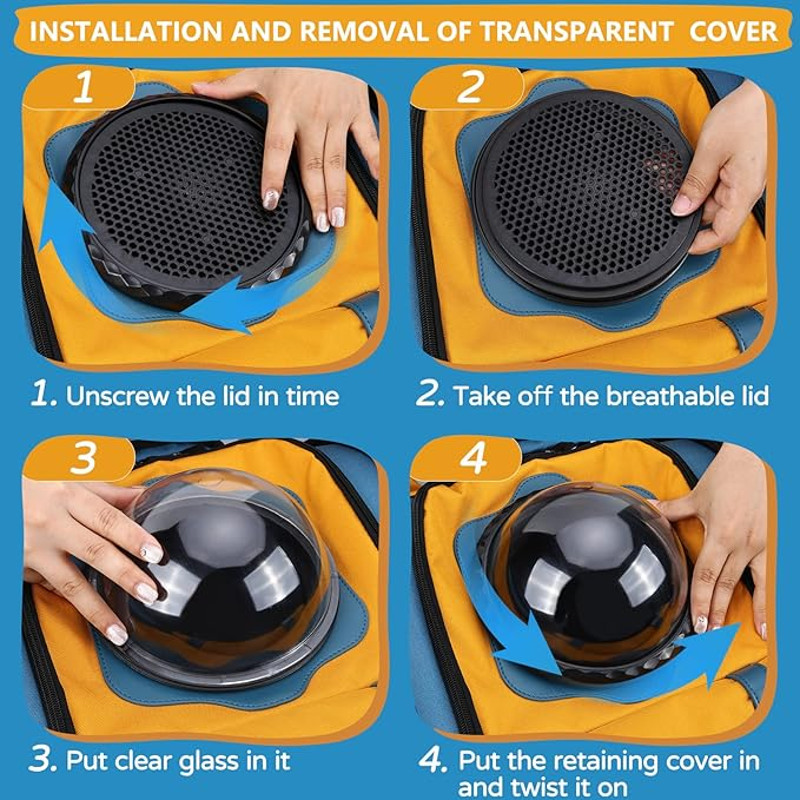 INSTALLATION AND REMOVAL OF TRANSPARENT COVER

1

2

1. Unscrew the lid in time

2. Take off the breathable lid

3

4

3. Put clear glass in it

4. Put the retaining cover in and twist it on