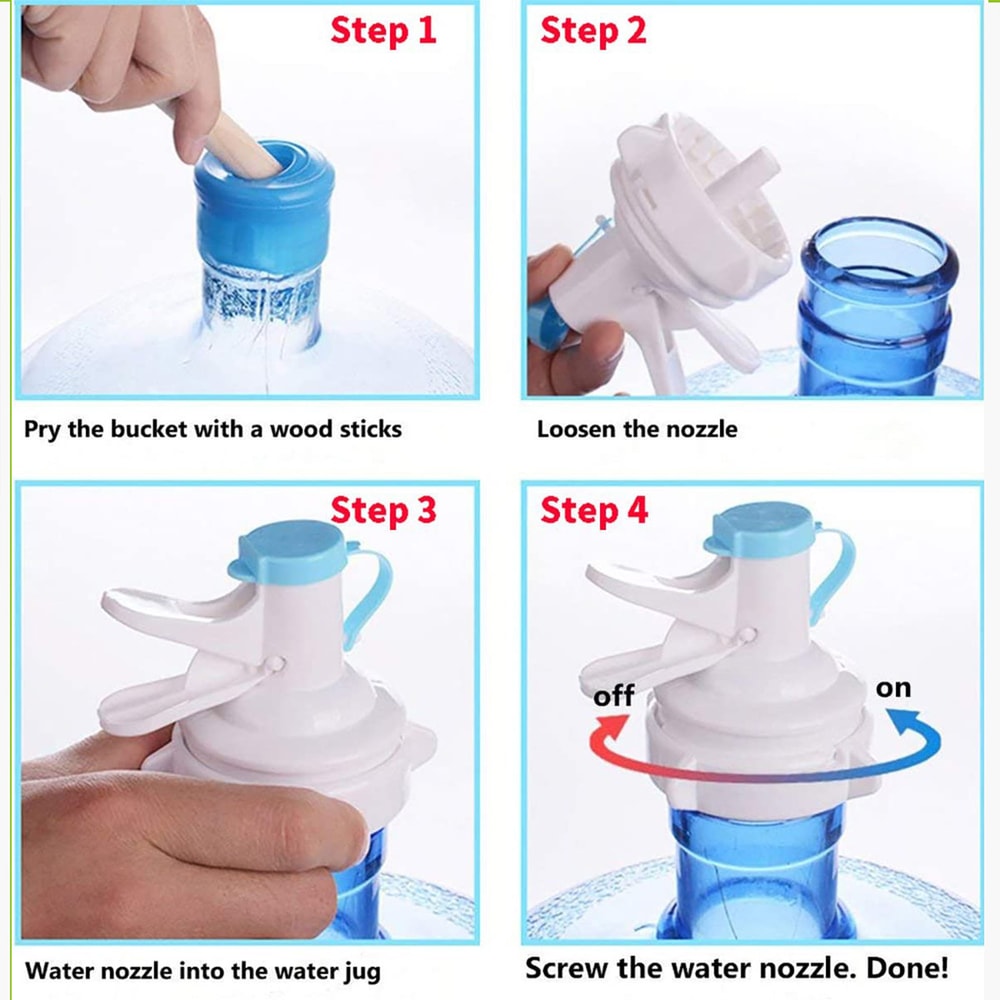 Step 1

Pry the bucket with a wood sticks

Step 2

Loosen the nozzle

Step 3

Water nozzle into the water jug

Step 4

off

on

Screw the water nozzle. Done!