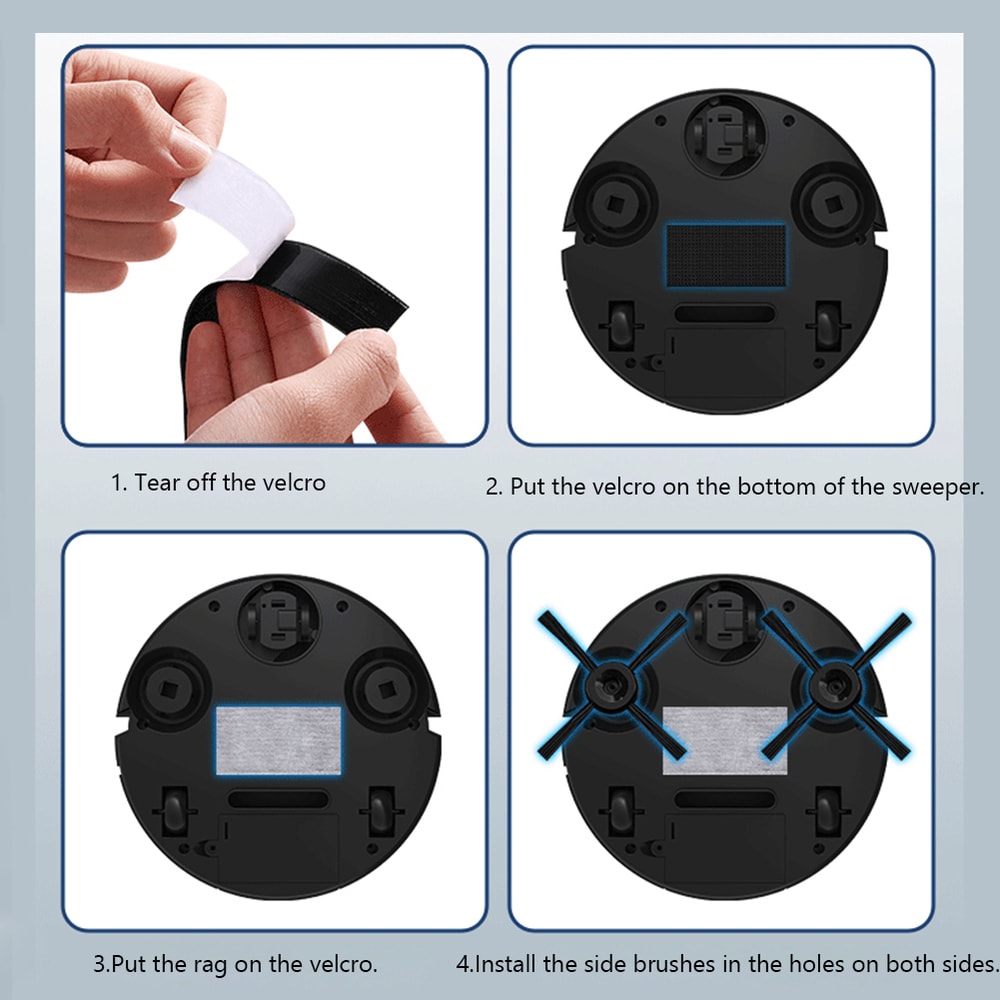 1. Tear off the velcro

2. Put the velcro on the bottom of the sweeper.

3.Put the rag on the velcro.

4.Install the side brushes in the holes on both sides.