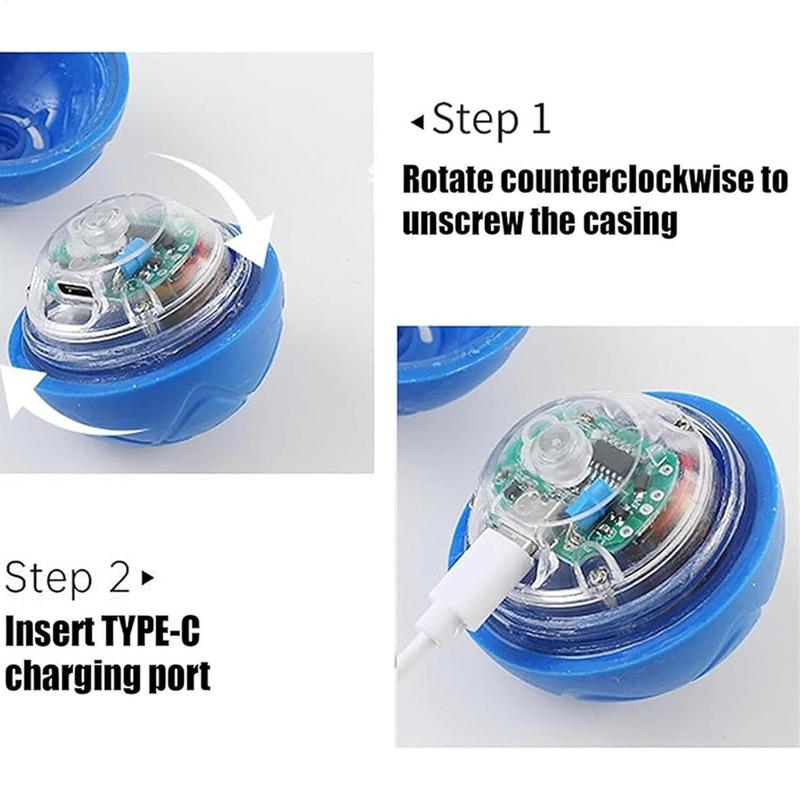 ◂Step 1
Rotate counterclockwise to unscrew the casing

Step 2▸
Insert TYPE-C charging port