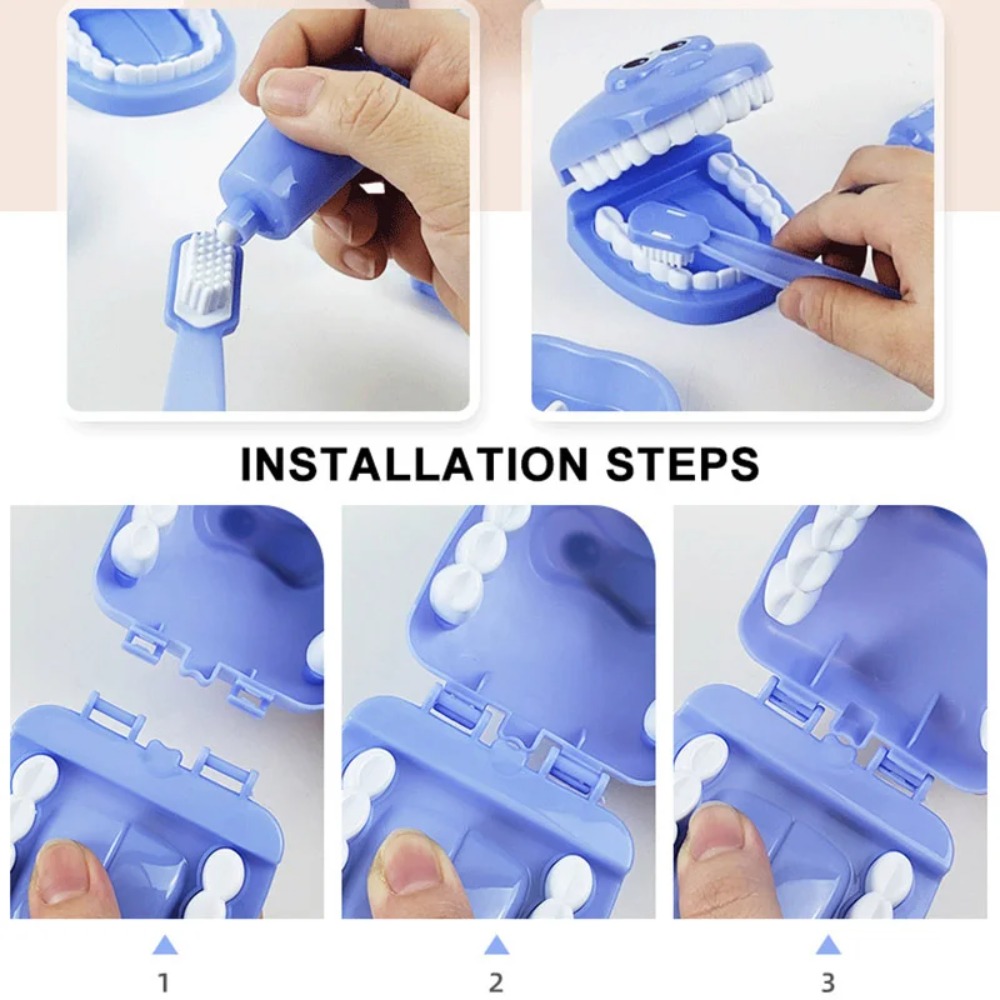 INSTALLATION STEPS

1

2

3