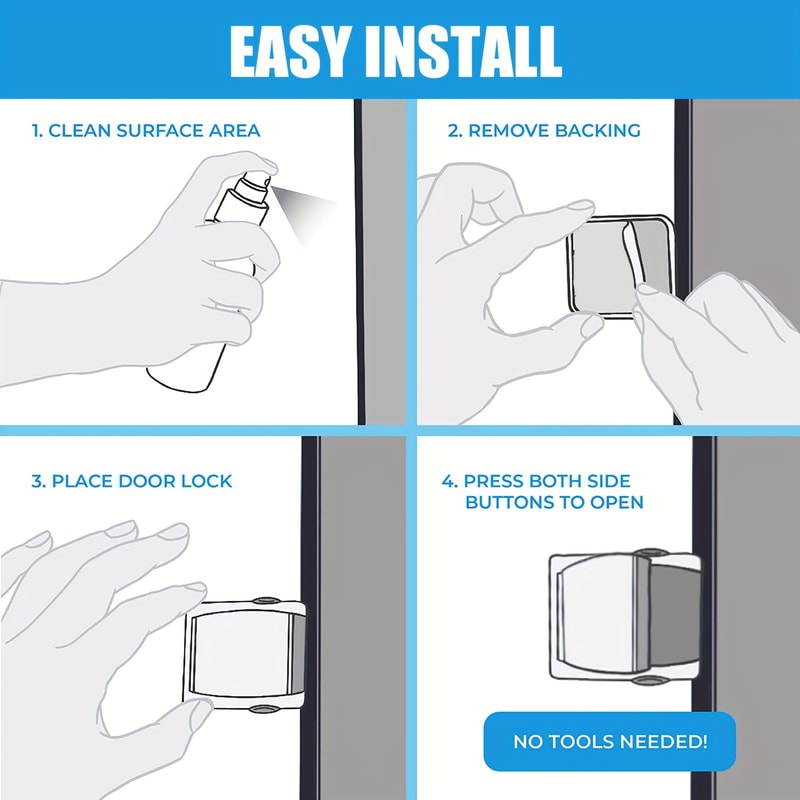 EASY INSTALL

1. CLEAN SURFACE AREA

2. REMOVE BACKING

3. PLACE DOOR LOCK

4. PRESS BOTH SIDE BUTTONS TO OPEN

NO TOOLS NEEDED!