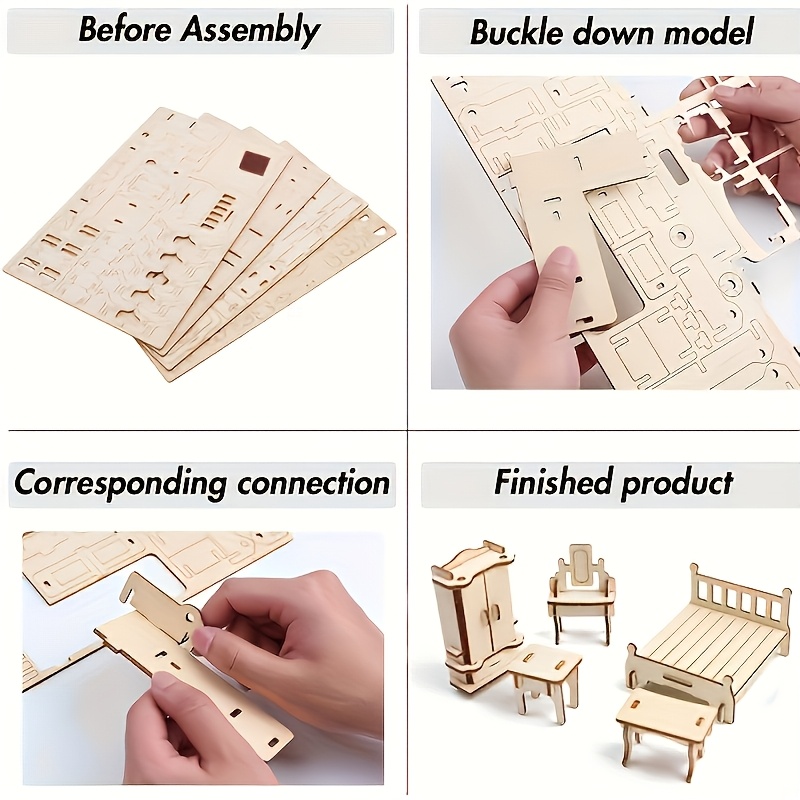 Before Assembly

Buckle down model

Corresponding connection

Finished product