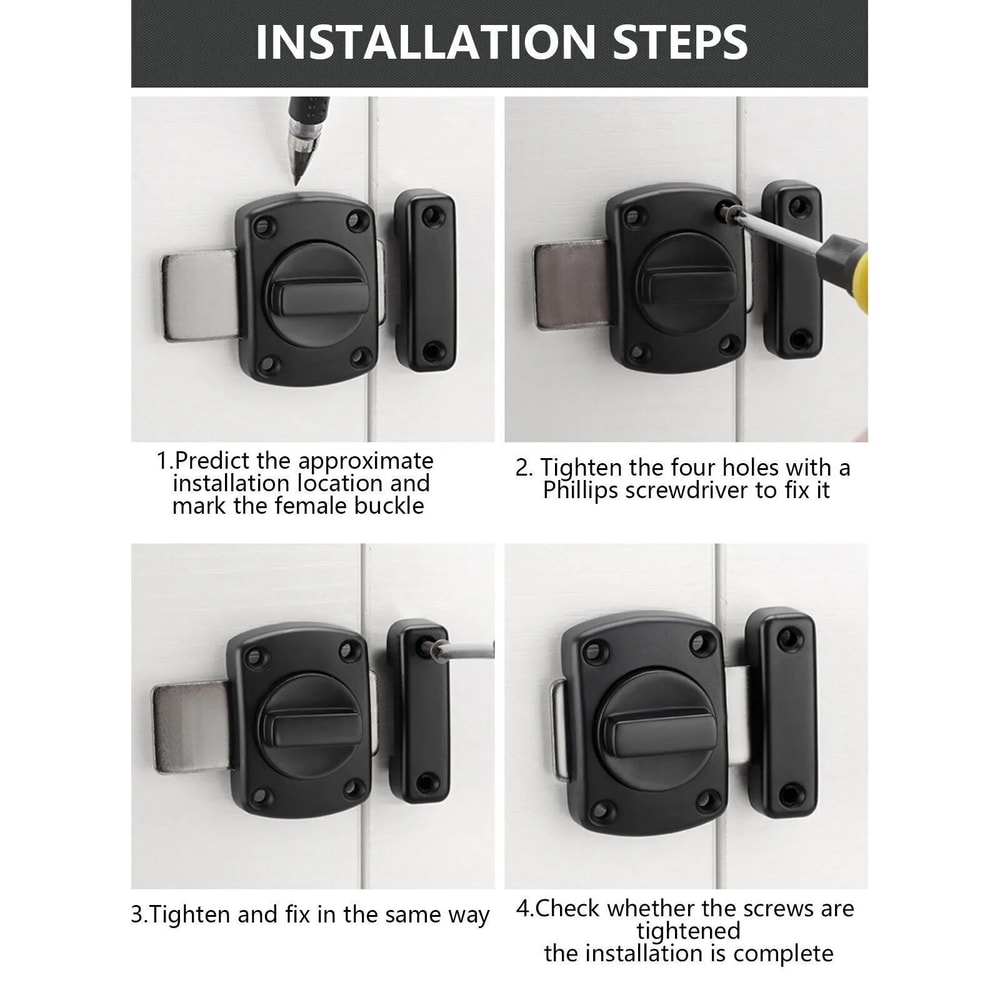 INSTALLATION STEPS

1.Predict the approximate installation location and mark the female buckle

2. Tighten the four holes with a Phillips screwdriver to fix it

3.Tighten and fix in the same way

4.Check whether the screws are tightened
the installation is complete