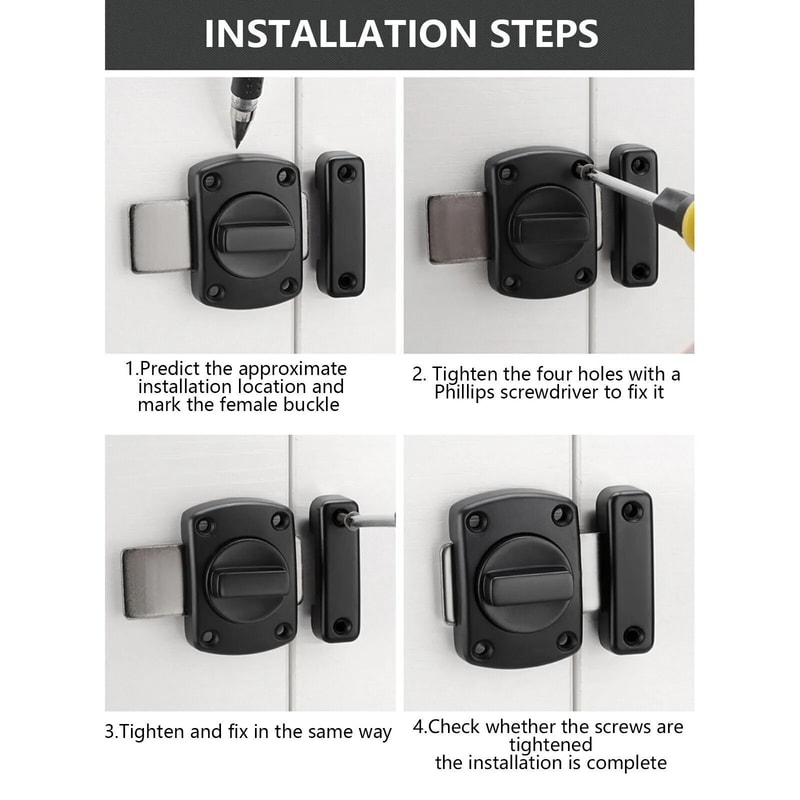 INSTALLATION STEPS

1.Predict the approximate installation location and mark the female buckle

2. Tighten the four holes with a Phillips screwdriver to fix it

3.Tighten and fix in the same way

4.Check whether the screws are tightened
the installation is complete