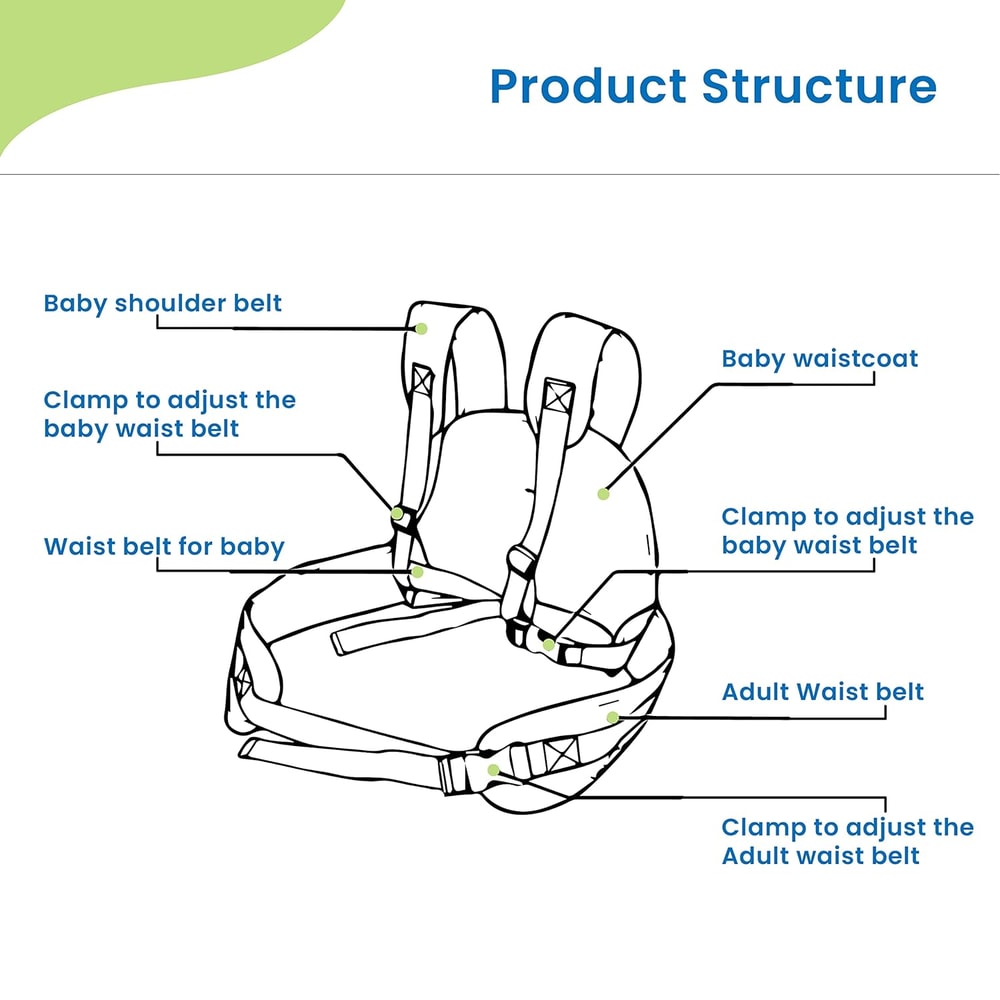 Product Structure

Baby shoulder belt

Clamp to adjust the baby waist belt

Waist belt for baby

Baby waistcoat

Clamp to adjust the baby waist belt

Adult Waist belt

Clamp to adjust the Adult waist belt