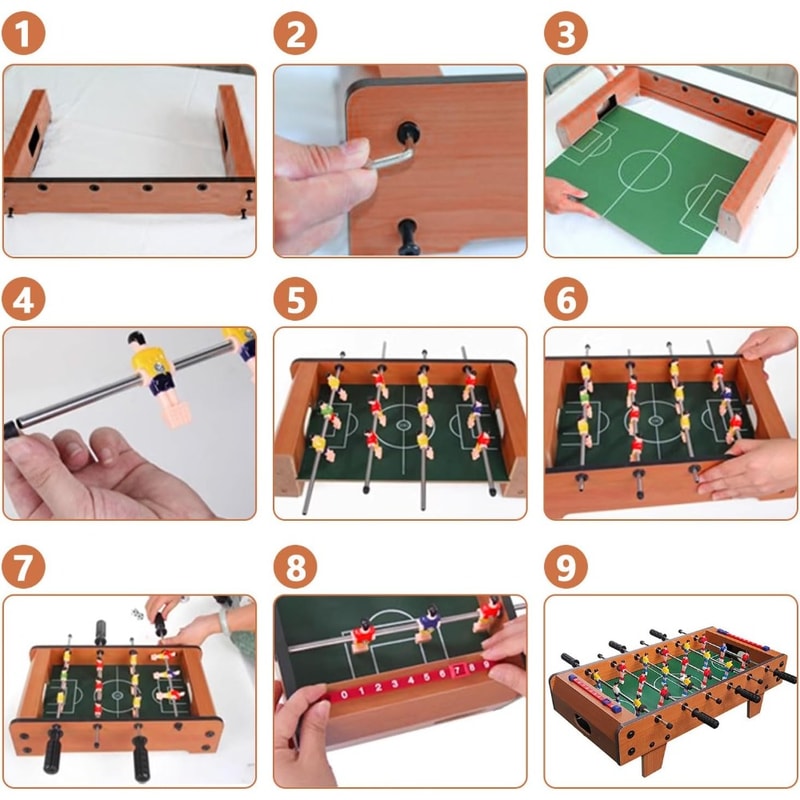 1

2

3

4

5

6

7

8

0 1 2 3 4 5 6 7 8 9

9