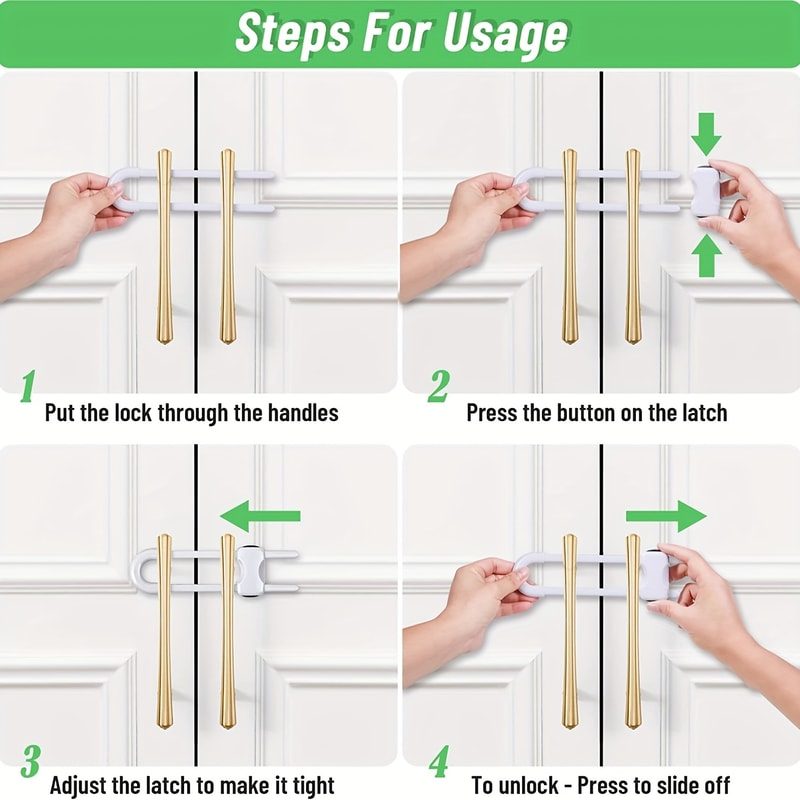 Steps For Usage

1 Put the lock through the handles

2 Press the button on the latch

3 Adjust the latch to make it tight

4 To unlock - Press to slide off