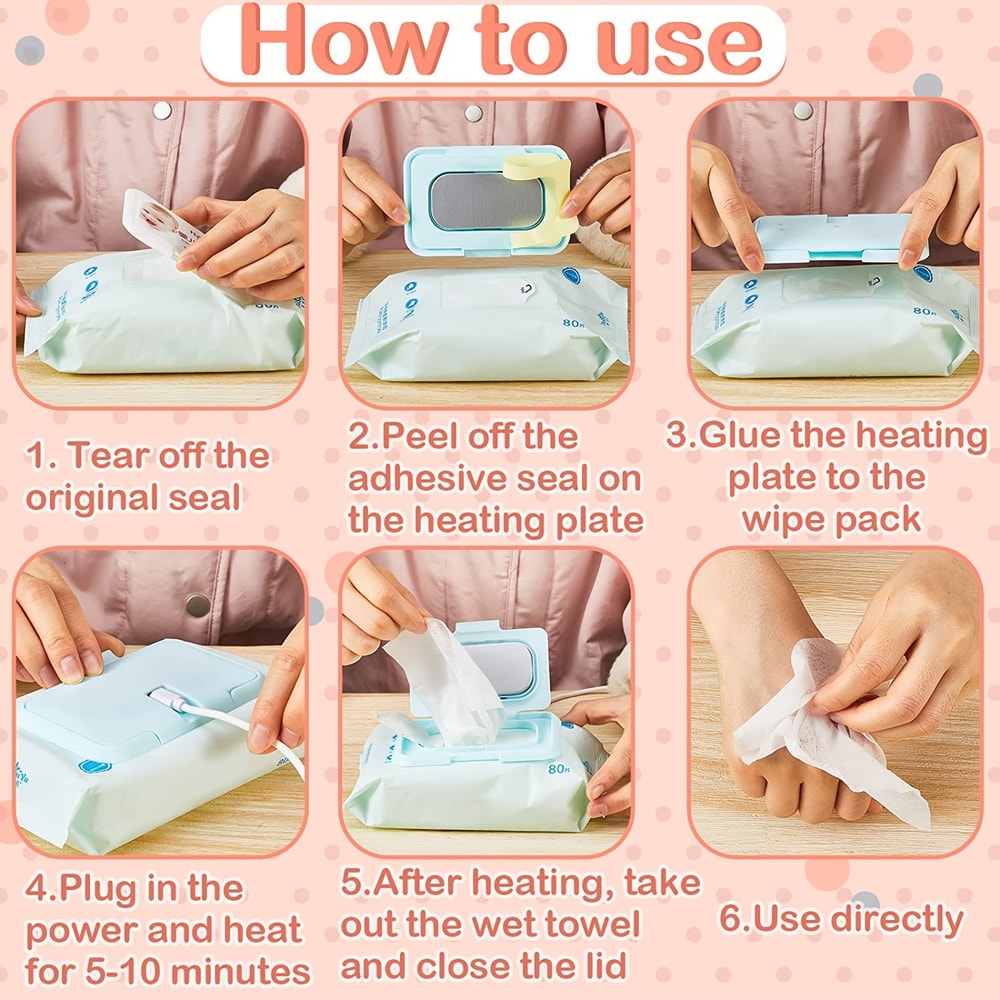 How to use

1. Tear off the original seal

2.Peel off the adhesive seal on the heating plate

3.Glue the heating plate to the wipe pack

4.Plug in the power and heat for 5-10 minutes

5.After heating, take out the wet towel and close the lid

6.Use directly