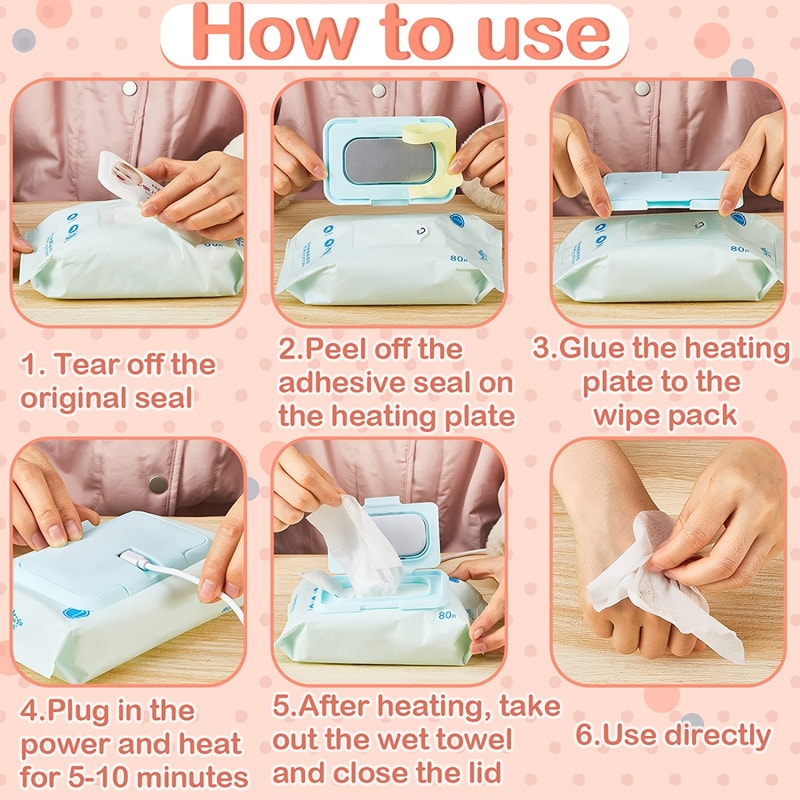 How to use

1. Tear off the original seal

2.Peel off the adhesive seal on the heating plate

3.Glue the heating plate to the wipe pack

4.Plug in the power and heat for 5-10 minutes

5.After heating, take out the wet towel and close the lid

6.Use directly