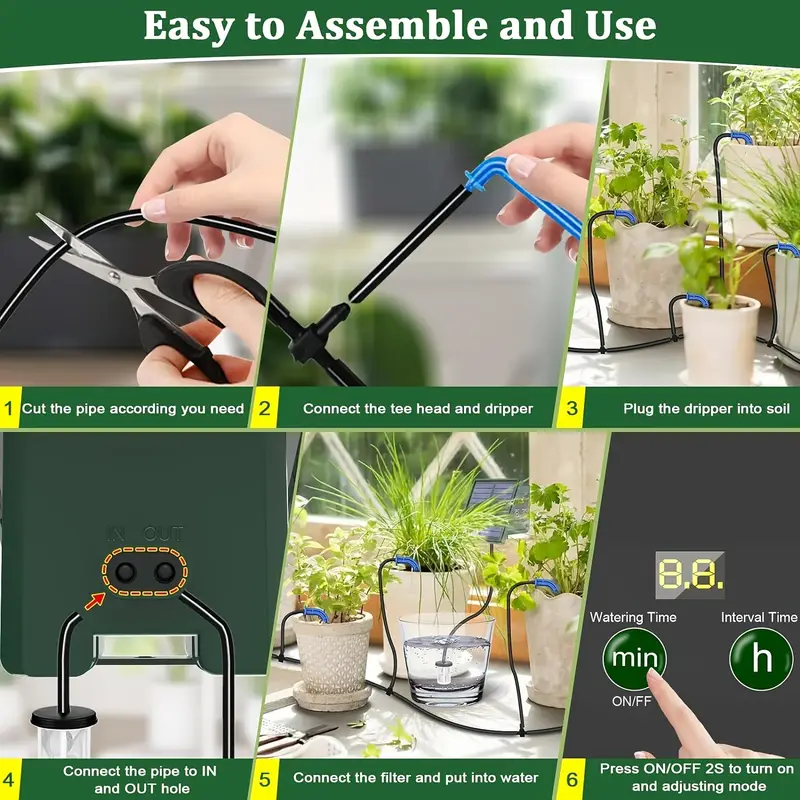 Easy to Assemble and Use

1 Cut the pipe according you need

2 Connect the tee head and dripper

3 Plug the dripper into soil

IN OUT

4 Connect the pipe to IN and OUT hole

5 Connect the filter and put into water

8.8.

Watering Time

Interval Time

min

h

ON/FF

6 Press ON/OFF 2S to turn on and adjusting mode