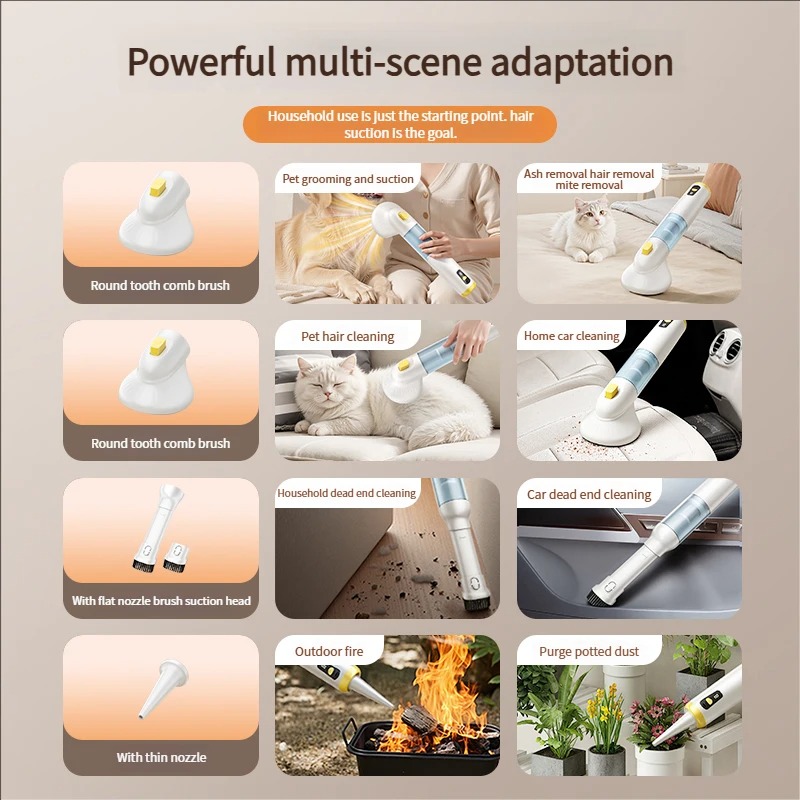 Powerful multi-scene adaptation

Household use is just the starting point. hair suction is the goal.

Round tooth comb brush

Pet grooming and suction

Ash removal hair removal mite removal

Round tooth comb brush

Pet hair cleaning

Home car cleaning

With flat nozzle brush suction head

Household dead end cleaning

Car dead end cleaning

With thin nozzle

Outdoor fire

Purge potted dust