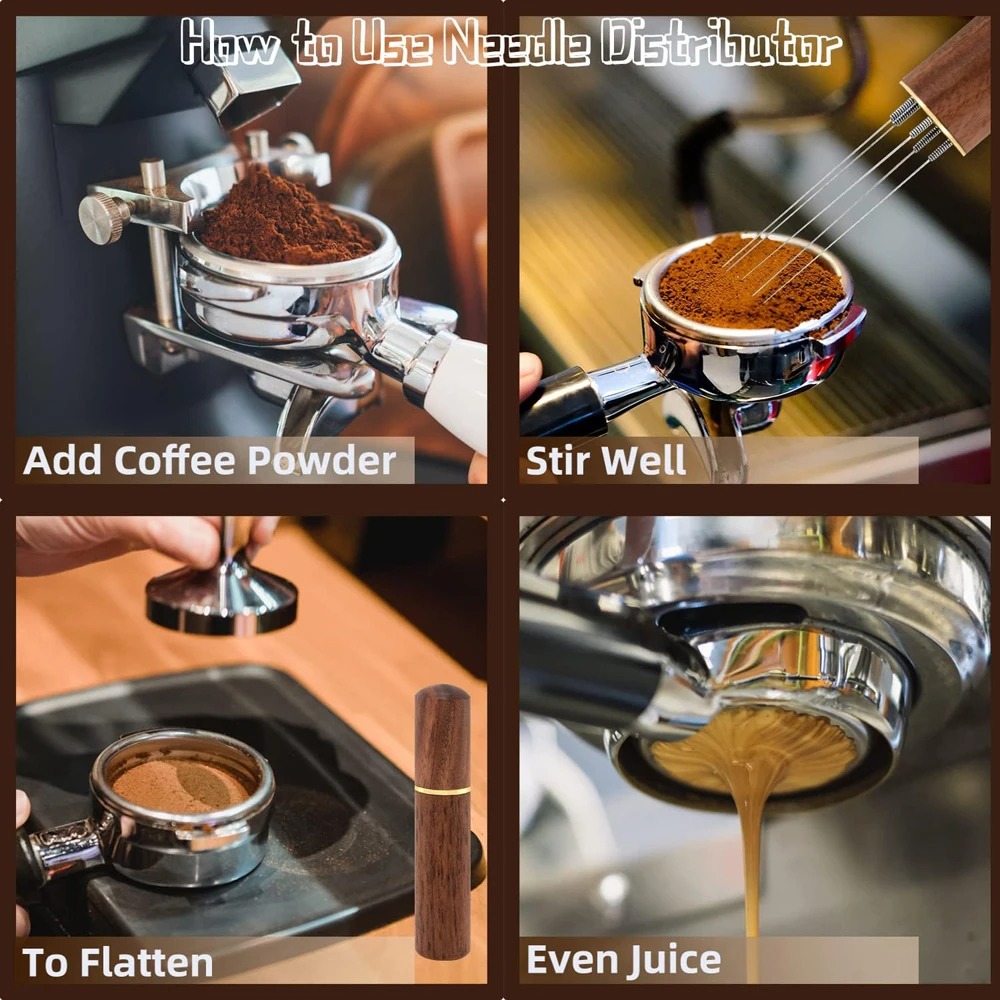 How to Use Needle Distributor

Add Coffee Powder

Stir Well

To Flatten

Even Juice