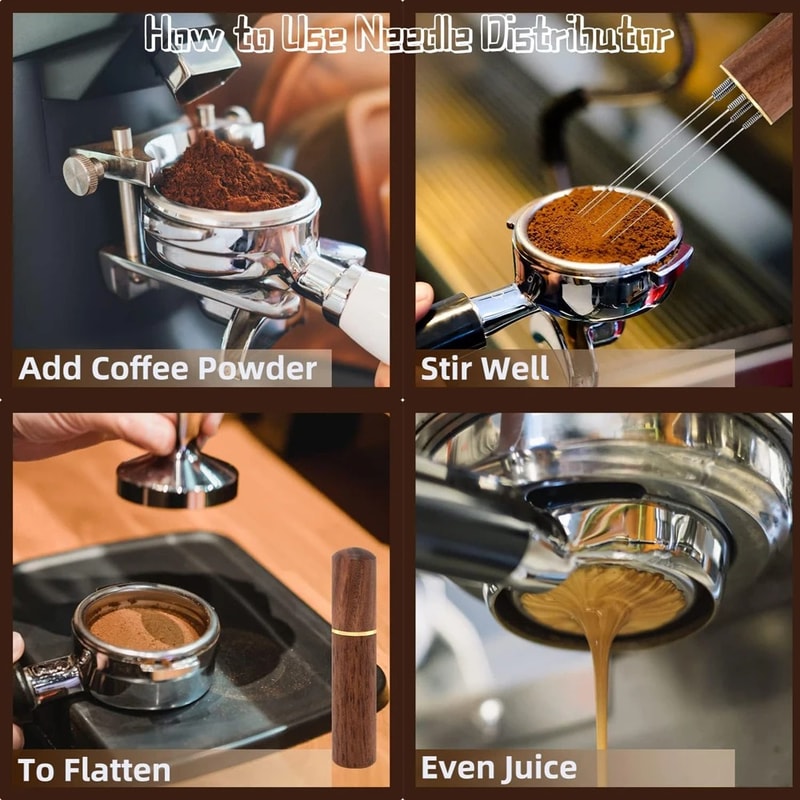 How to Use Needle Distributor

Add Coffee Powder

Stir Well

To Flatten

Even Juice