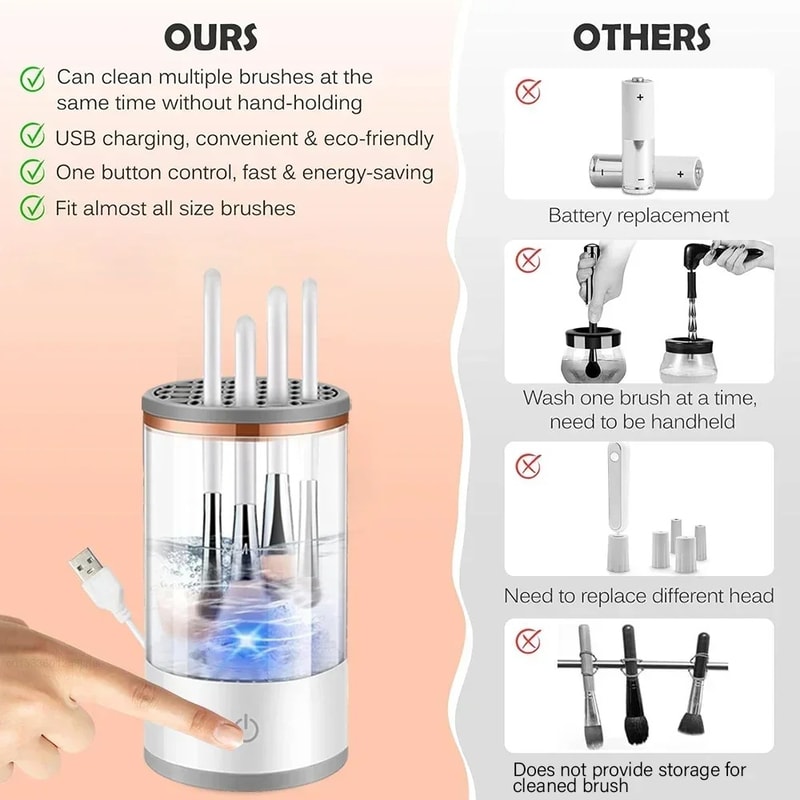 OURS

Can clean multiple brushes at the same time without hand-holding

USB charging, convenient & eco-friendly

One button control, fast & energy-saving

Fit almost all size brushes

OTHERS

Battery replacement

Wash one brush at a time, need to be handheld

Need to replace different head

Does not provide storage for cleaned brush