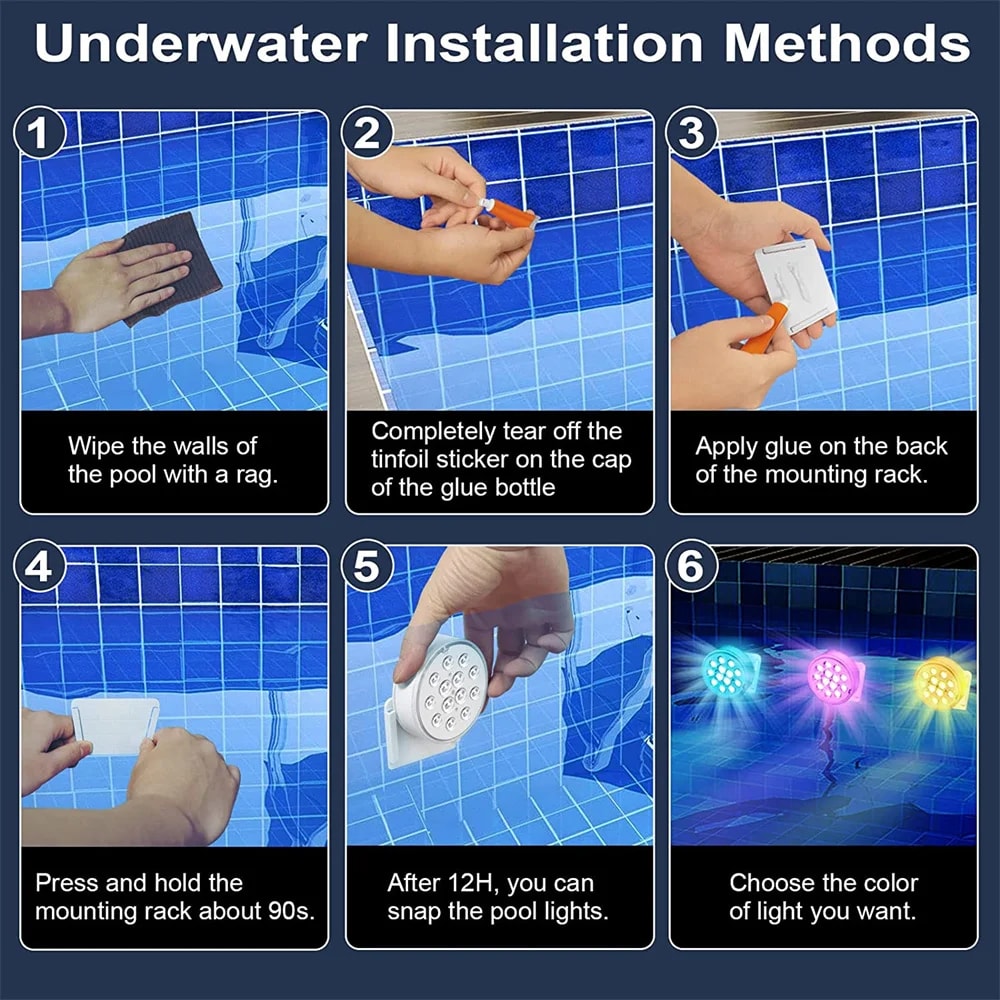 Underwater Installation Methods

1

Wipe the walls of the pool with a rag.

2

Completely tear off the tinfoil sticker on the cap of the glue bottle

3

Apply glue on the back of the mounting rack.

4

Press and hold the mounting rack about 90s.

5

After 12H, you can snap the pool lights.

6

Choose the color of light you want.