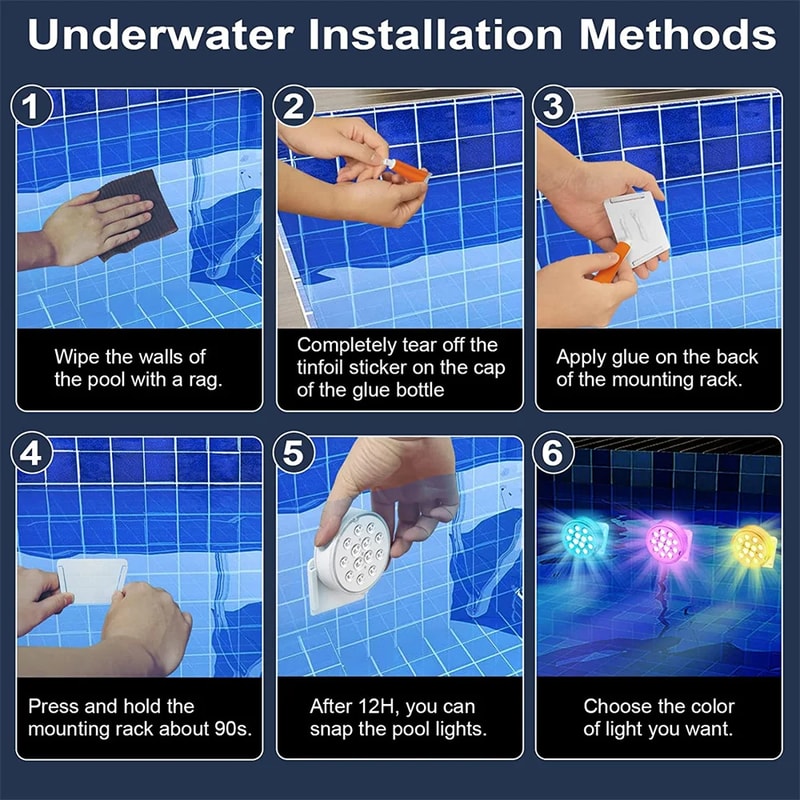 Underwater Installation Methods

1
Wipe the walls of the pool with a rag.

2
Completely tear off the tinfoil sticker on the cap of the glue bottle

3
Apply glue on the back of the mounting rack.

4
Press and hold the mounting rack about 90s.

5
After 12H, you can snap the pool lights.

6
Choose the color of light you want.