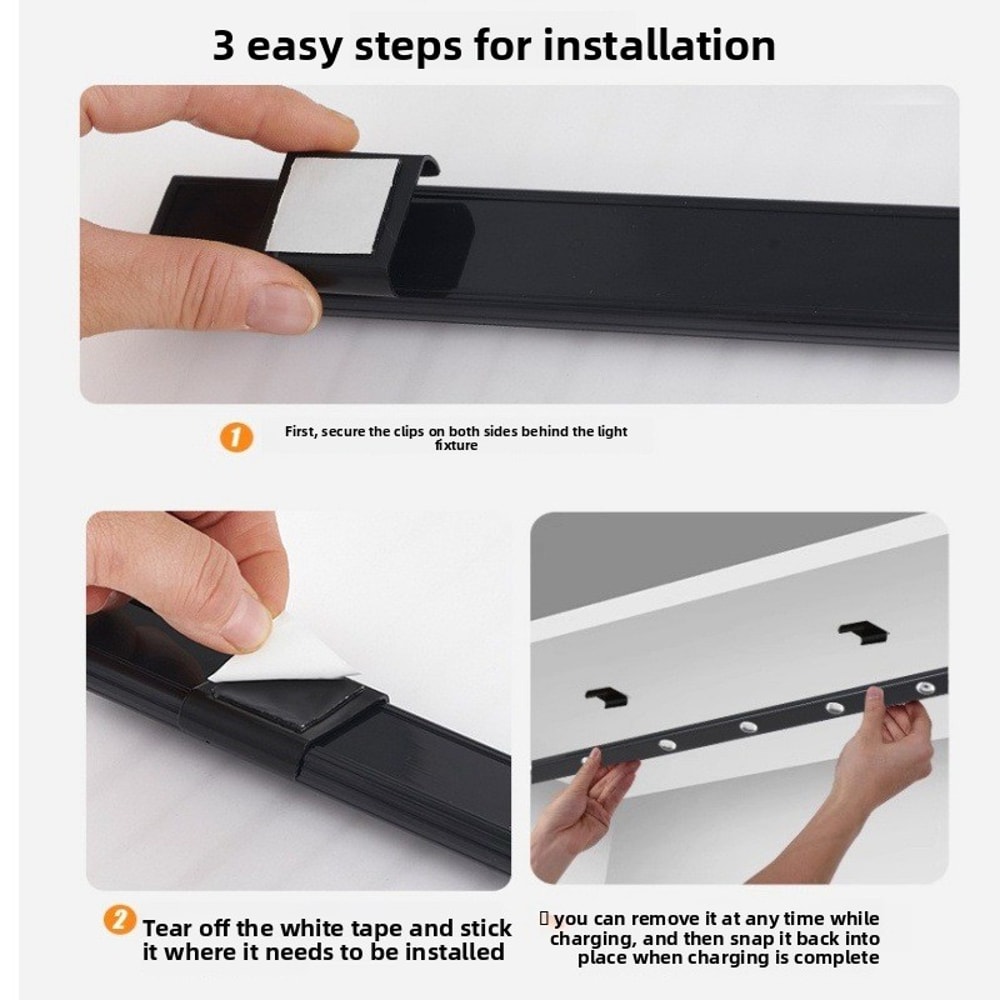 3 easy steps for installation

1 First, secure the clips on both sides behind the light fixture

2 Tear off the white tape and stick it where it needs to be installed

you can remove it at any time while charging, and then snap it back into place when charging is complete