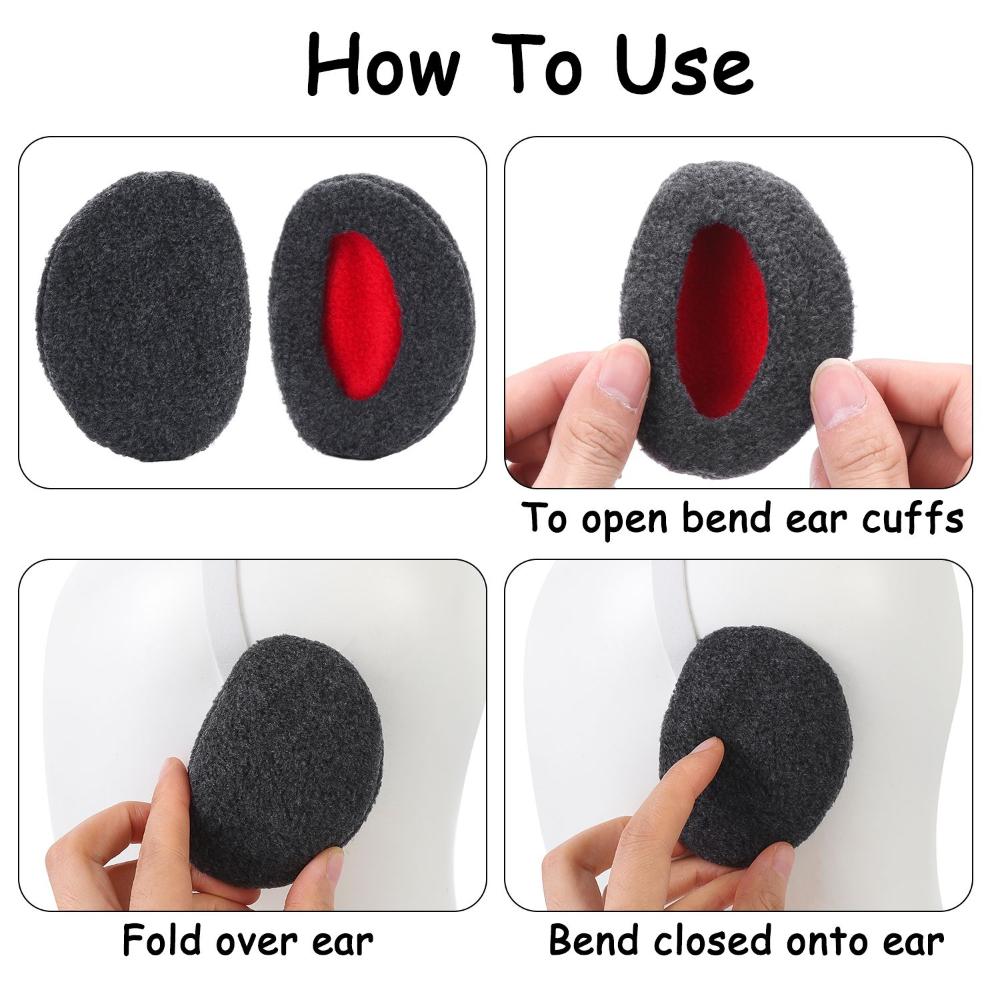 How To Use

To open bend ear cuffs

Fold over ear

Bend closed onto ear