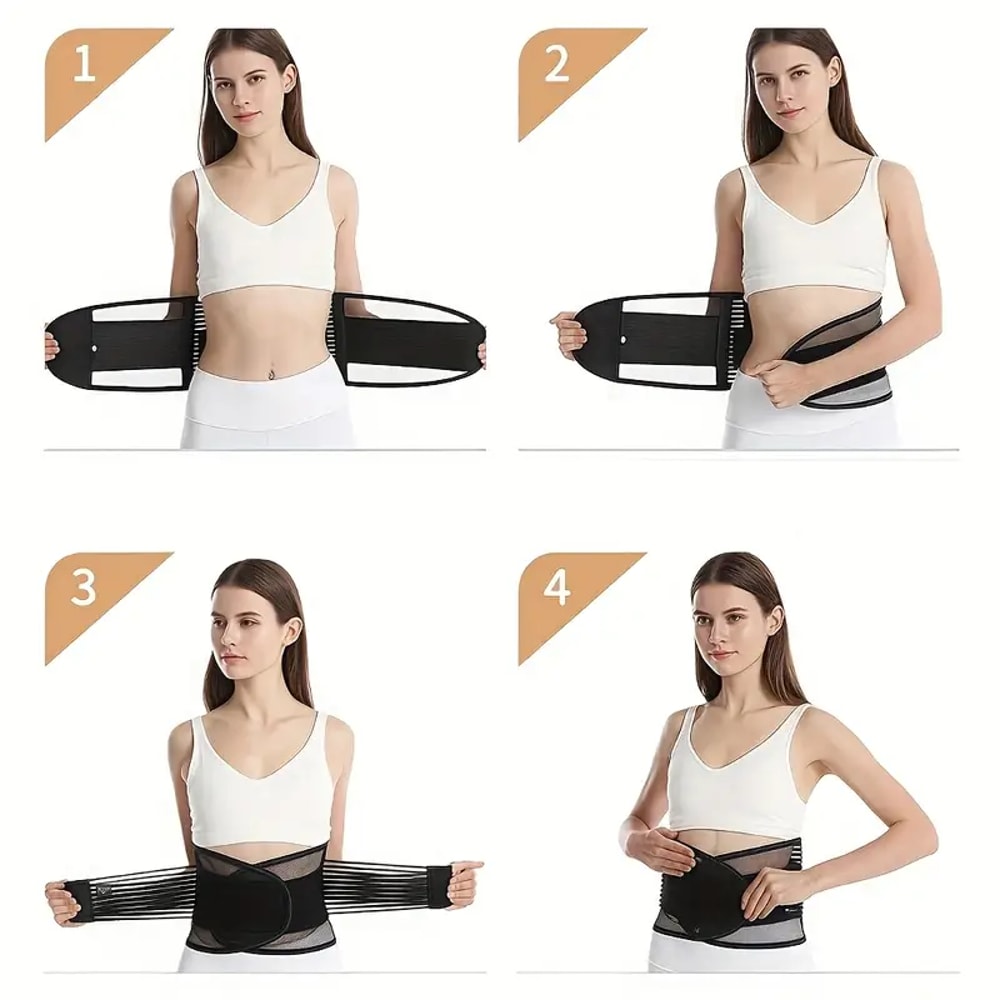 1

2

3

4