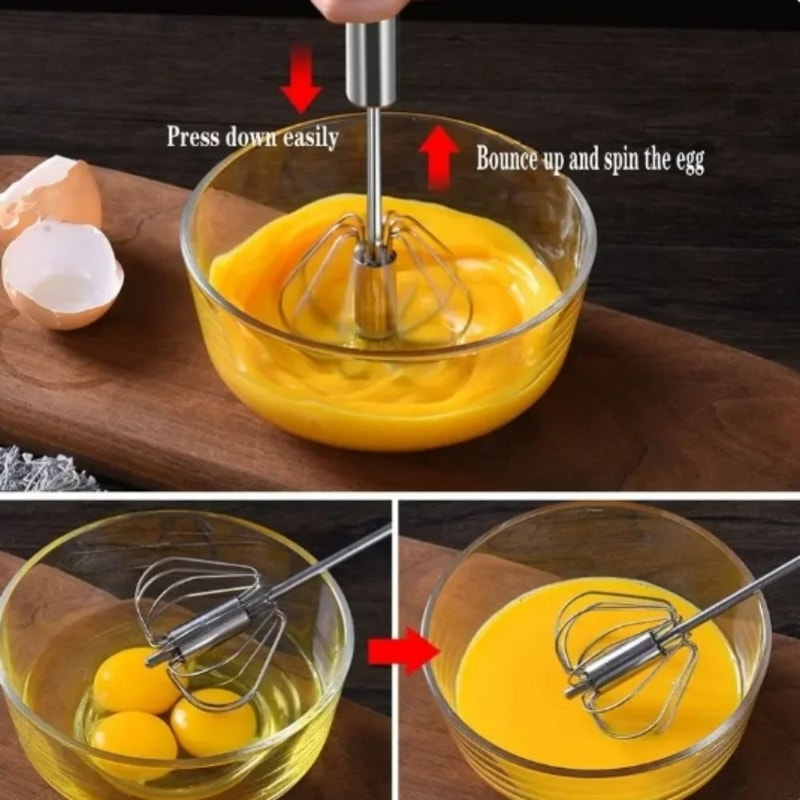 Press down easily

Bounce up and spin the egg