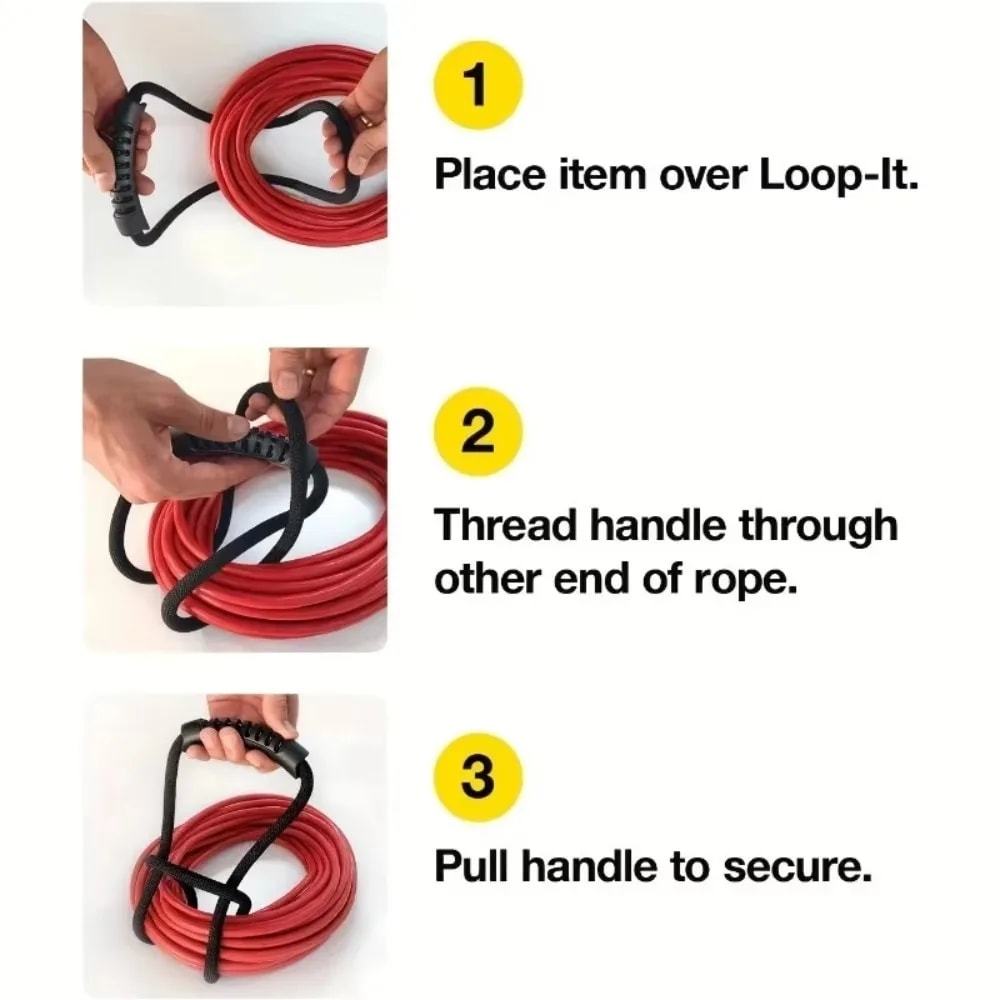 1

Place item over Loop-It.

2

Thread handle through other end of rope.

3

Pull handle to secure.