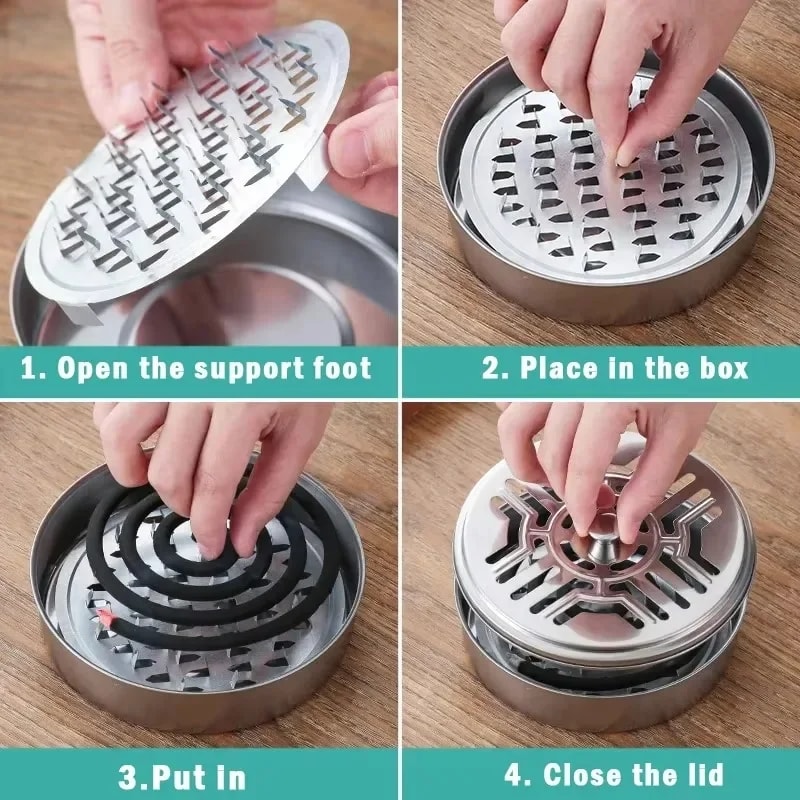 1. Open the support foot

2. Place in the box

3.Put in

4. Close the lid