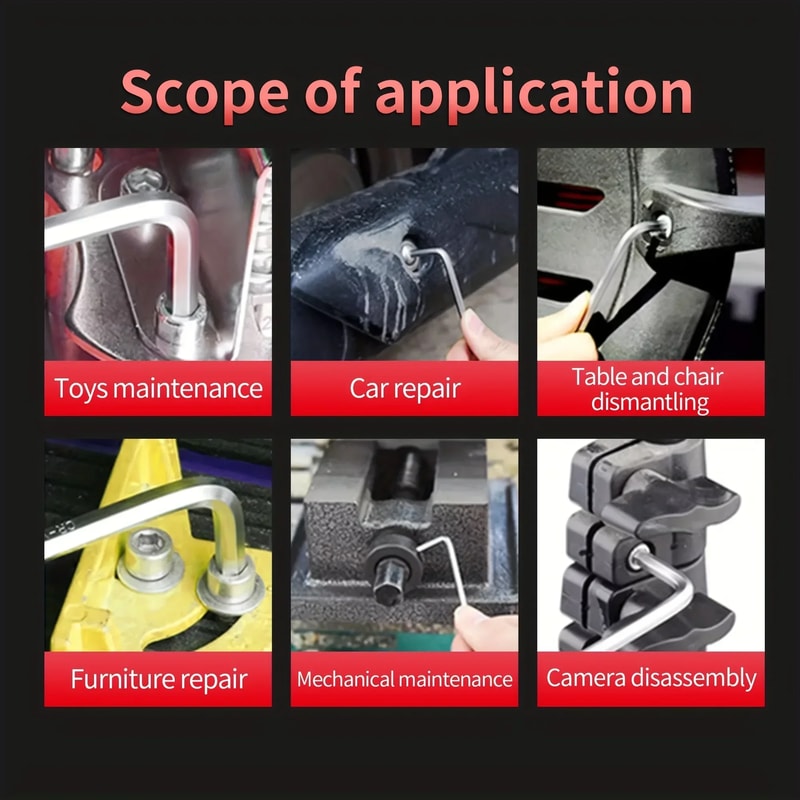 Scope of application

Toys maintenance

Car repair

Table and chair dismantling

Furniture repair

Mechanical maintenance

Camera disassembly