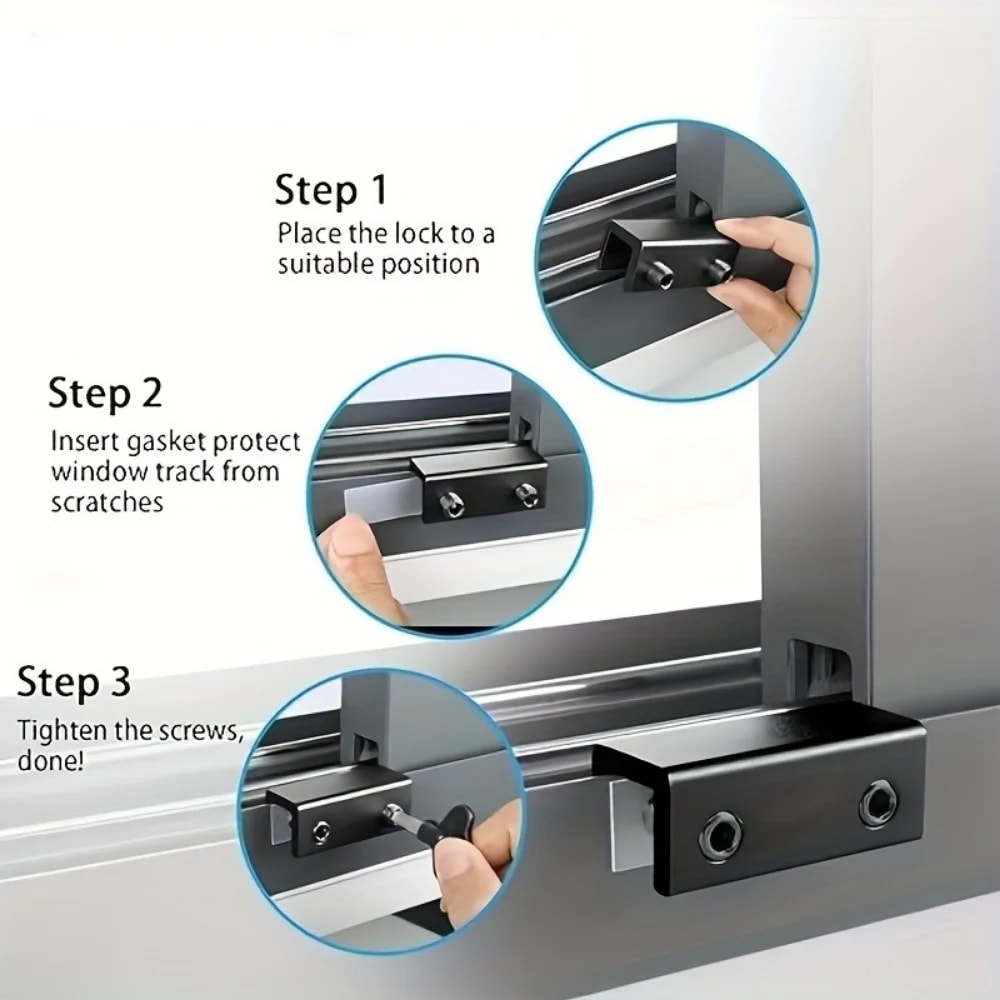 Step 1
Place the lock to a suitable position

Step 2
Insert gasket protect window track from scratches

Step 3
Tighten the screws, done!