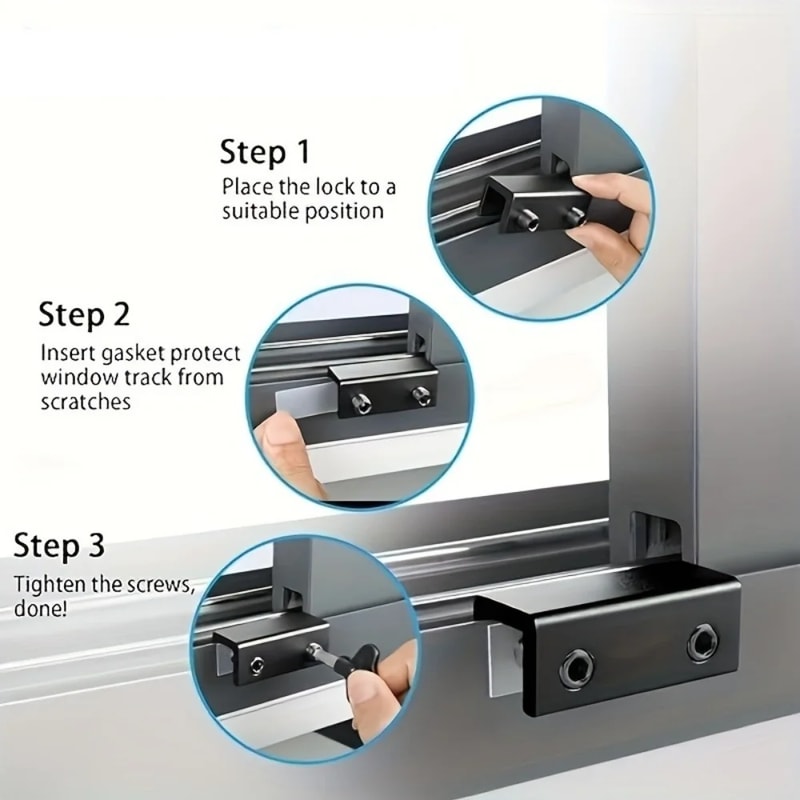 Step 1
Place the lock to a suitable position

Step 2
Insert gasket protect window track from scratches

Step 3
Tighten the screws, done!