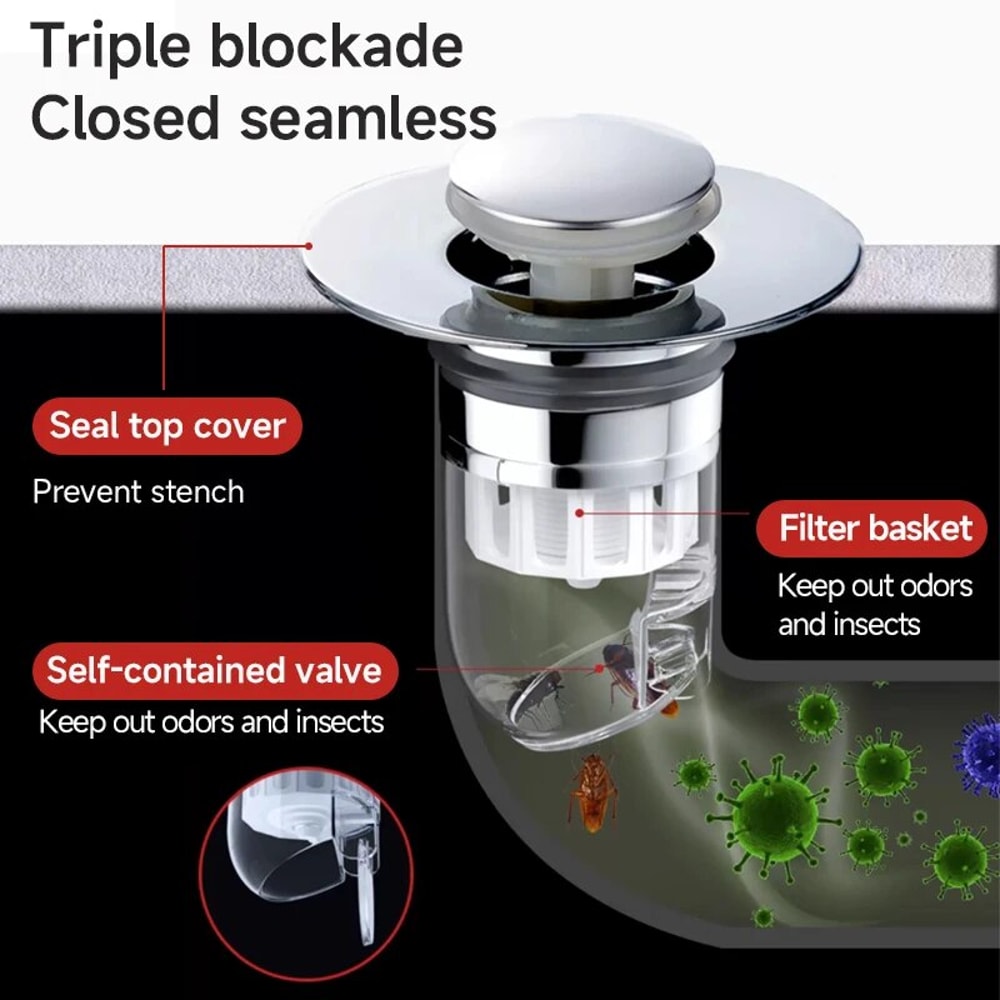 Triple blockade
Closed seamless

Seal top cover
Prevent stench

Filter basket
Keep out odors and insects

Self-contained valve
Keep out odors and insects