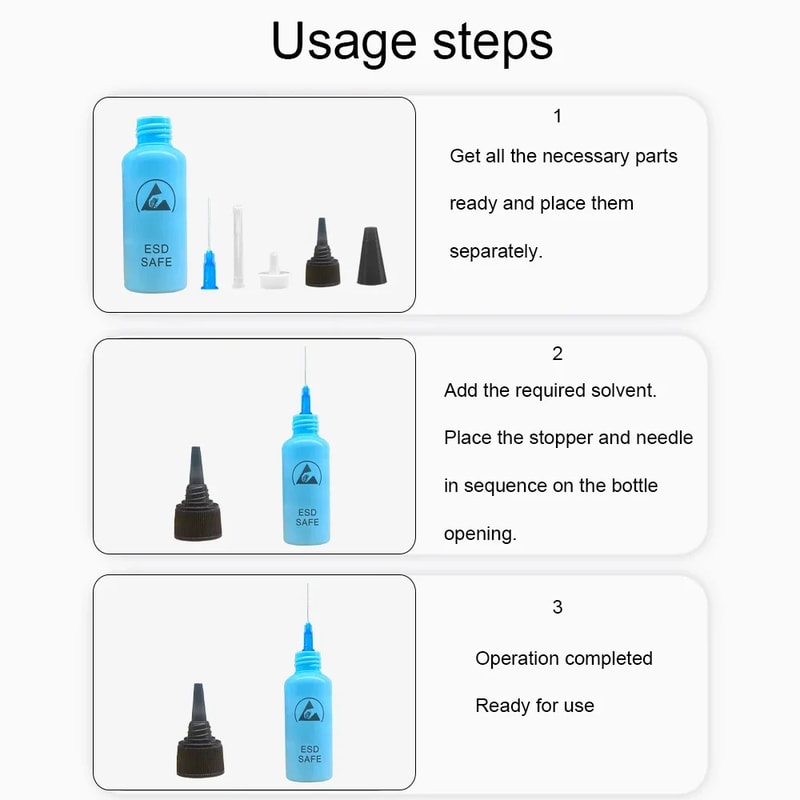 Usage steps

ESD
SAFE

1
Get all the necessary parts ready and place them separately.

ESD
SAFE

2
Add the required solvent. Place the stopper and needle in sequence on the bottle opening.

ESD
SAFE

3
Operation completed
Ready for use