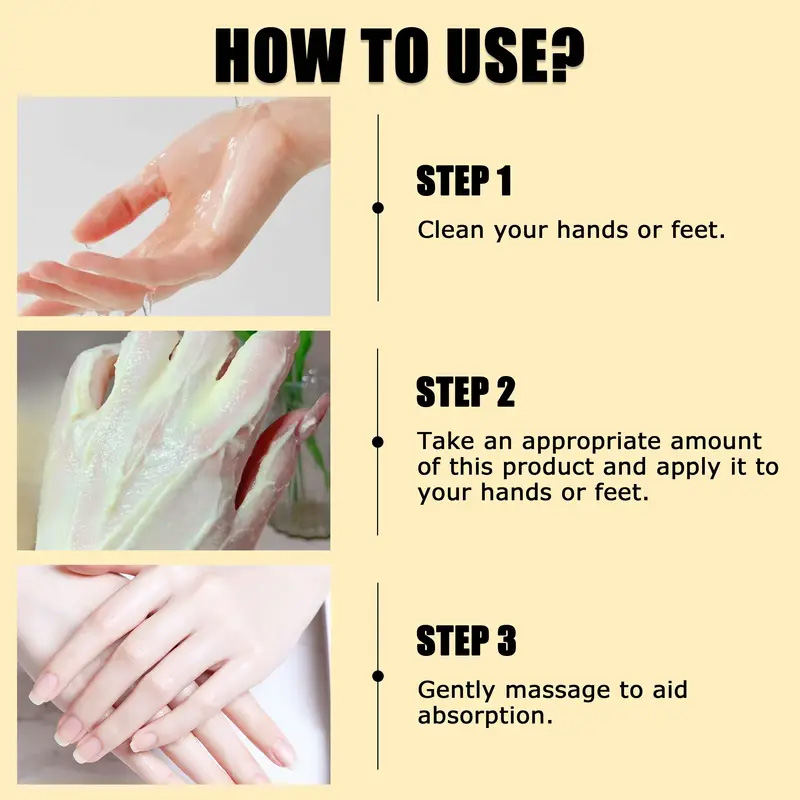 HOW TO USE?

STEP 1

Clean your hands or feet.

STEP 2

Take an appropriate amount of this product and apply it to your hands or feet.

STEP 3

Gently massage to aid absorption.