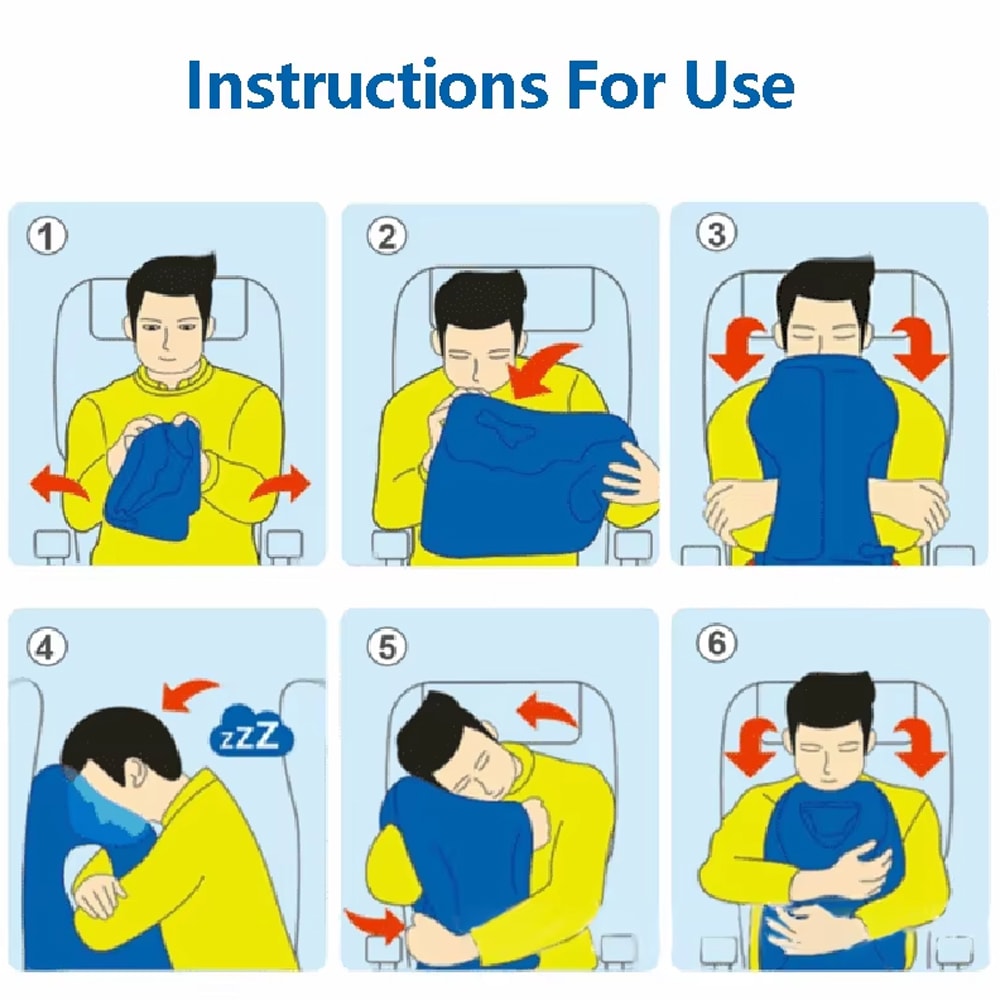 Instructions For Use

1

2

3

4

zzZ

5

6